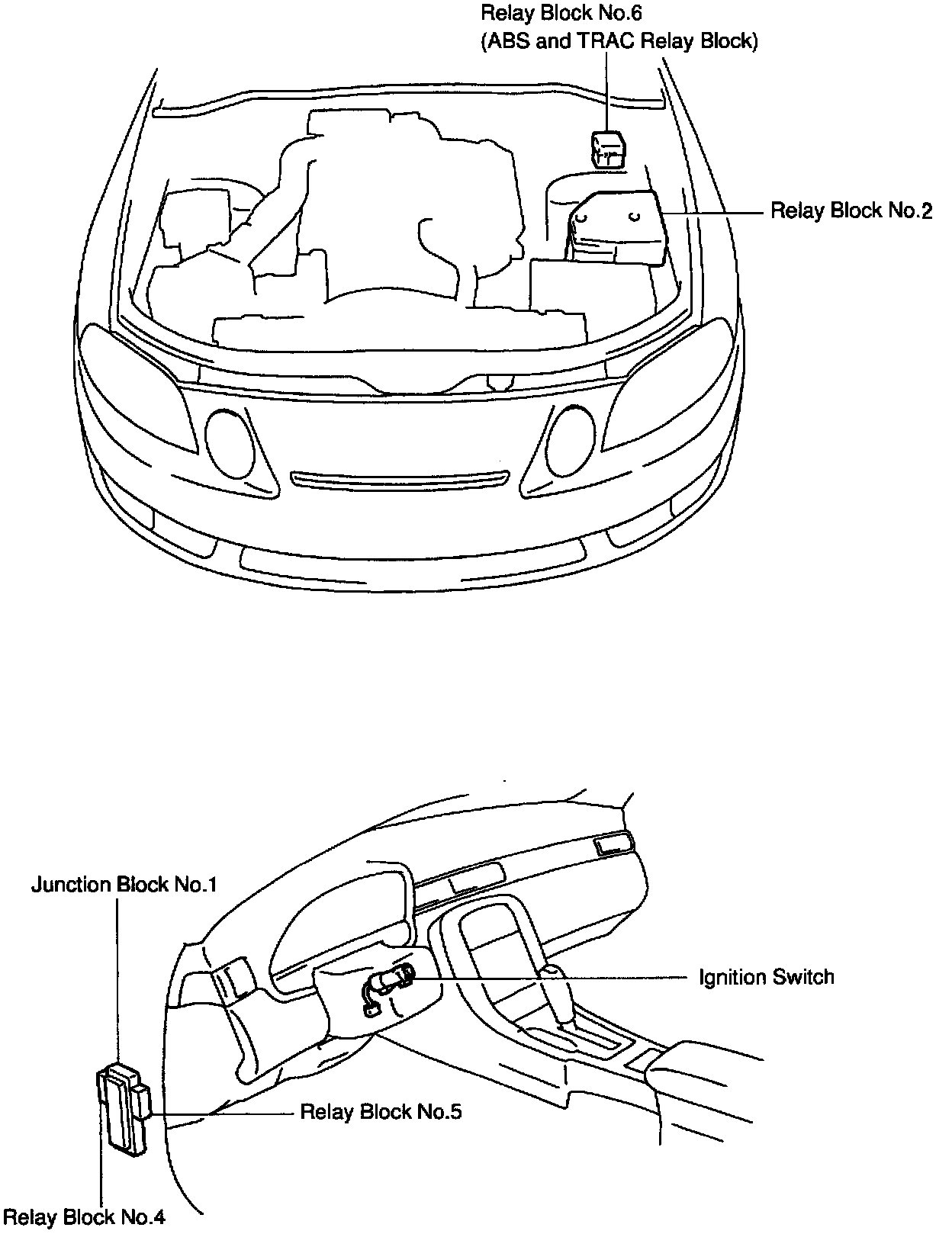 Relay Block No.6
(ABS and TRAC Relay Block)

Relay Block No.2

Junction Block No.1

Ignition Switch

Relay Block No.5

Relay Block No.4