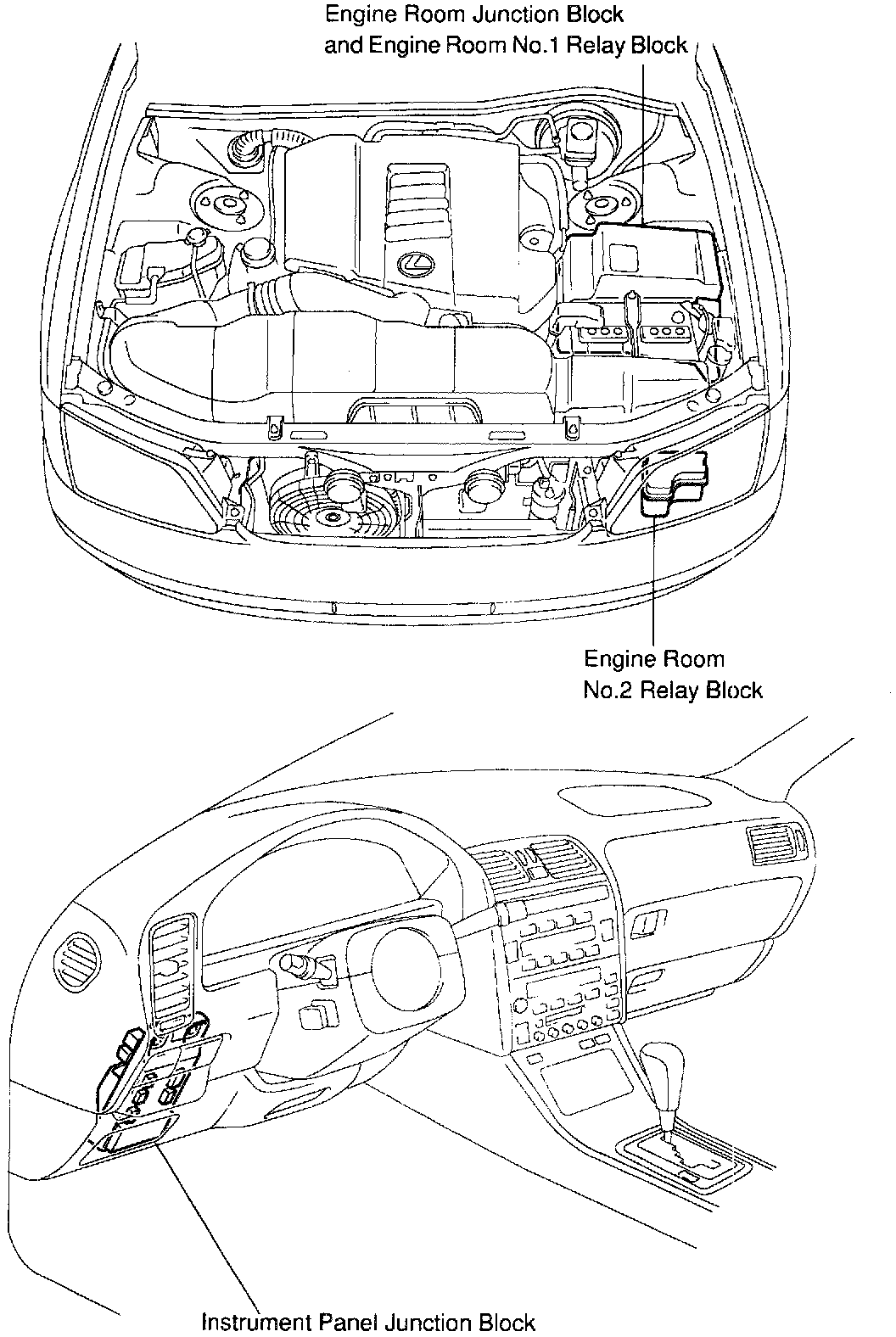 Engine Room Junction Block and Engine Room No.1 Relay Block

Engine Room No.2 Relay Block

Instrument Panel Junction Block