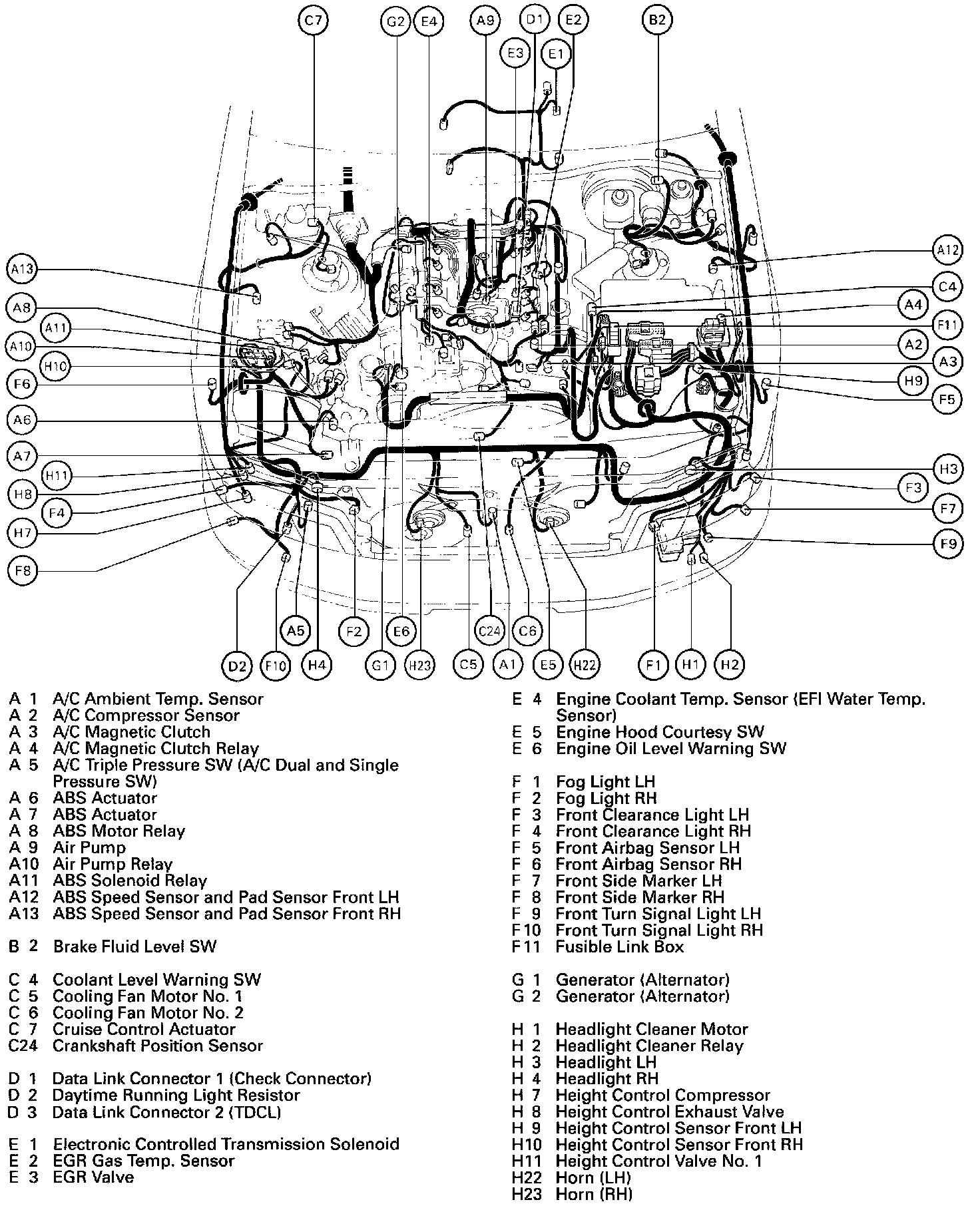 C7 G2 E4 A9 D1 E2 B2
E3 E1
A13 A8 A11 A10 H10 F6 A6 A7 H11 H8 F4 H7 F8
A12 C4 A4 F11 A2 A3 H9 F5 H3 F3 F7 F9
A5 F2 E6 C24 C6
D2 F10 H4 G1 H23 C5 A1 E5 H22 F1 H1 H2

A 1 A/C Ambient Temp. Sensor
A 2 A/C Compressor Sensor
A 3 A/C Magnetic Clutch
A 4 A/C Magnetic Clutch Relay
A 5 A/C Triple Pressure SW (A/C Dual and Single Pressure SW)
A 6 ABS Actuator
A 7 ABS Actuator
A 8 ABS Motor Relay
A 9 Air Pump
A10 Air Pump Relay
A11 ABS Solenoid Relay
A12 ABS Speed Sensor and Pad Sensor Front LH
A13 ABS Speed Sensor and Pad Sensor Front RH

B 2 Brake Fluid Level SW

C 4 Coolant Level Warning SW
C 5 Cooling Fan Motor No. 1
C 6 Cooling Fan Motor No. 2
C 7 Cruise Control Actuator
C24 Crankshaft Position Sensor

D 1 Data Link Connector 1 (Check Connector)
D 2 Daytime Running Light Resistor
D 3 Data Link Connector 2 (TDCL)

E 1 Electronic Controlled Transmission Solenoid
E 2 EGR Gas Temp. Sensor
E 3 EGR Valve

E 4 Engine Coolant Temp. Sensor (EFI Water Temp. Sensor)
E 5 Engine Hood Courtesy SW
E 6 Engine Oil Level Warning SW

F 1 Fog Light LH
F 2 Fog Light RH
F 3 Front Clearance Light LH
F 4 Front Clearance Light RH
F 5 Front Airbag Sensor LH
F 6 Front Airbag Sensor RH
F 7 Front Side Marker LH
F 8 Front Side Marker RH
F 9 Front Turn Signal Light LH
F10 Front Turn Signal Light RH
F11 Fusible Link Box

G 1 Generator (Alternator)
G 2 Generator (Alternator)

H 1 Headlight Cleaner Motor
H 2 Headlight Cleaner Relay
H 3 Headlight LH
H 4 Headlight RH
H 7 Height Control Compressor
H 8 Height Control Exhaust Valve
H 9 Height Control Sensor Front LH
H10 Height Control Sensor Front RH
H11 Height Control Valve No. 1
H22 Horn (LH)
H23 Horn (RH)