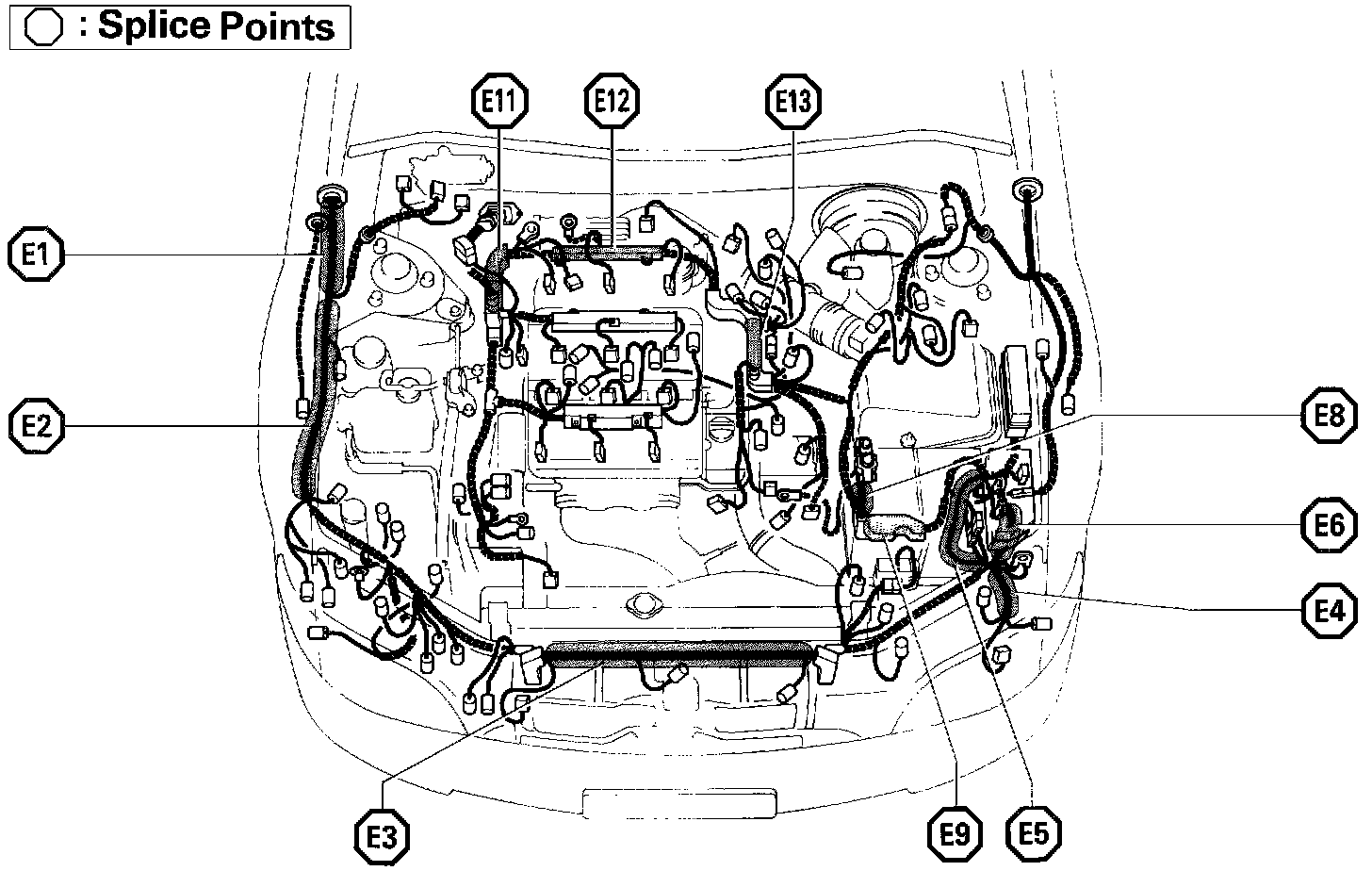 : Splice Points

E11
E12
E13
E1
E2
E8
E6
E4
E3
E9
E5