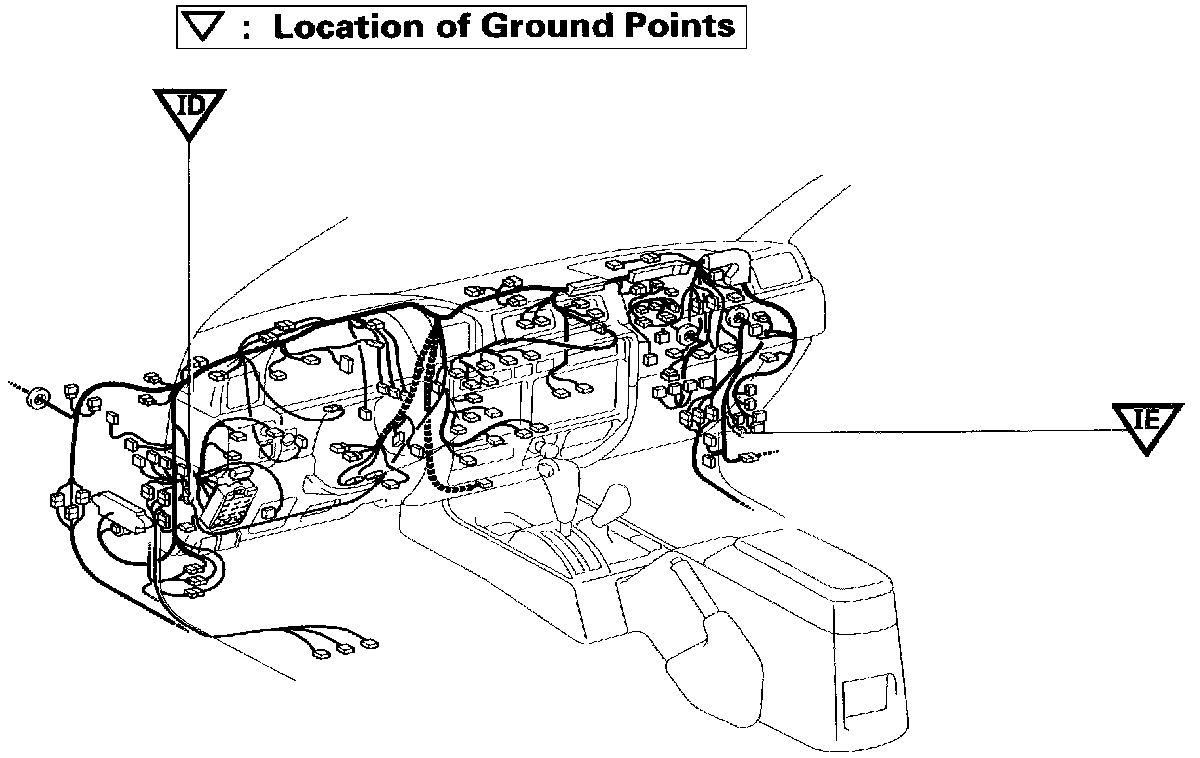 ▽ : Location of Ground Points

ID

IE