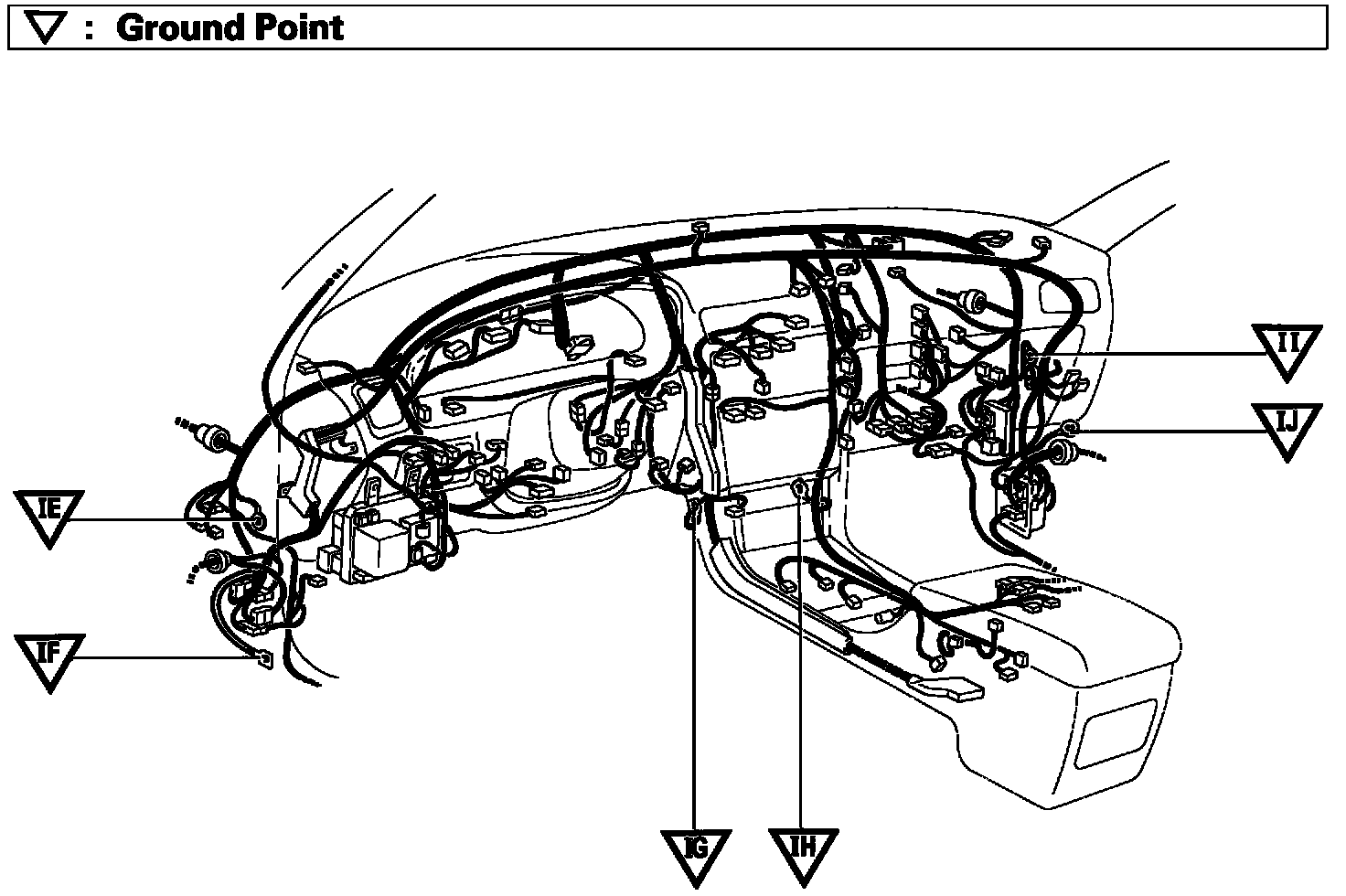 ▽ : Ground Point

II

IJ

IE

IF

IG

IH