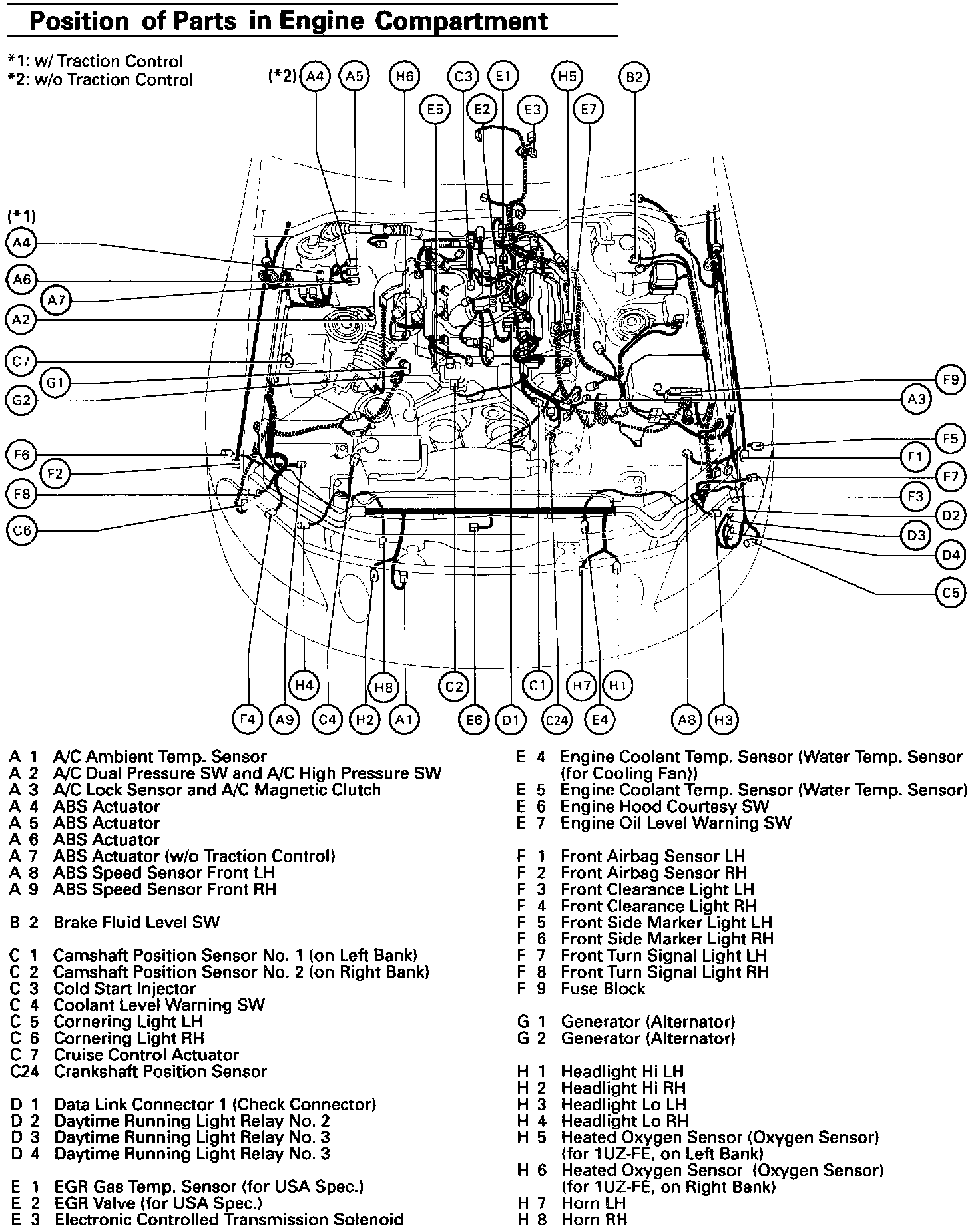 Position of Parts in Engine Compartment

*1: w/ Traction Control
*2: w/o Traction Control

(*2) A4 A5 H6 C3 E1 H5 B2
E5 E2 E3 E7

(*1)
A4
A6
A7
A2
C7
G1
G2
F6
F2
F8
C6

F9
A3
F5
F1
F7
F3
D2
D3
D4
C5

H4 H8 C2 C1 H7 H1
F4 A9 C4 H2 A1 E6 D1 C24 E4 A8 H3

A 1 A/C Ambient Temp. Sensor
A 2 A/C Dual Pressure SW and A/C High Pressure SW
A 3 A/C Lock Sensor and A/C Magnetic Clutch
A 4 ABS Actuator
A 5 ABS Actuator
A 6 ABS Actuator
A 7 ABS Actuator (w/o Traction Control)
A 8 ABS Speed Sensor Front LH
A 9 ABS Speed Sensor Front RH

B 2 Brake Fluid Level SW

C 1 Camshaft Position Sensor No. 1 (on Left Bank)
C 2 Camshaft Position Sensor No. 2 (on Right Bank)
C 3 Cold Start Injector
C 4 Coolant Level Warning SW
C 5 Cornering Light LH
C 6 Cornering Light RH
C 7 Cruise Control Actuator
C24 Crankshaft Position Sensor

D 1 Data Link Connector 1 (Check Connector)
D 2 Daytime Running Light Relay No. 2
D 3 Daytime Running Light Relay No. 3
D 4 Daytime Running Light Relay No. 3

E 1 EGR Gas Temp. Sensor (for USA Spec.)
E 2 EGR Valve (for USA Spec.)
E 3 Electronic Controlled Transmission Solenoid

E 4 Engine Coolant Temp. Sensor (Water Temp. Sensor (for Cooling Fan))
E 5 Engine Coolant Temp. Sensor (Water Temp. Sensor)
E 6 Engine Hood Courtesy SW
E 7 Engine Oil Level Warning SW

F 1 Front Airbag Sensor LH
F 2 Front Airbag Sensor RH
F 3 Front Clearance Light LH
F 4 Front Clearance Light RH
F 5 Front Side Marker Light LH
F 6 Front Side Marker Light RH
F 7 Front Turn Signal Light LH
F 8 Front Turn Signal Light RH
F 9 Fuse Block

G 1 Generator (Alternator)
G 2 Generator (Alternator)

H 1 Headlight Hi LH
H 2 Headlight Hi RH
H 3 Headlight Lo LH
H 4 Headlight Lo RH
H 5 Heated Oxygen Sensor (Oxygen Sensor) (for 1UZ-FE, on Left Bank)
H 6 Heated Oxygen Sensor (Oxygen Sensor) (for 1UZ-FE, on Right Bank)
H 7 Horn LH
H 8 Horn RH