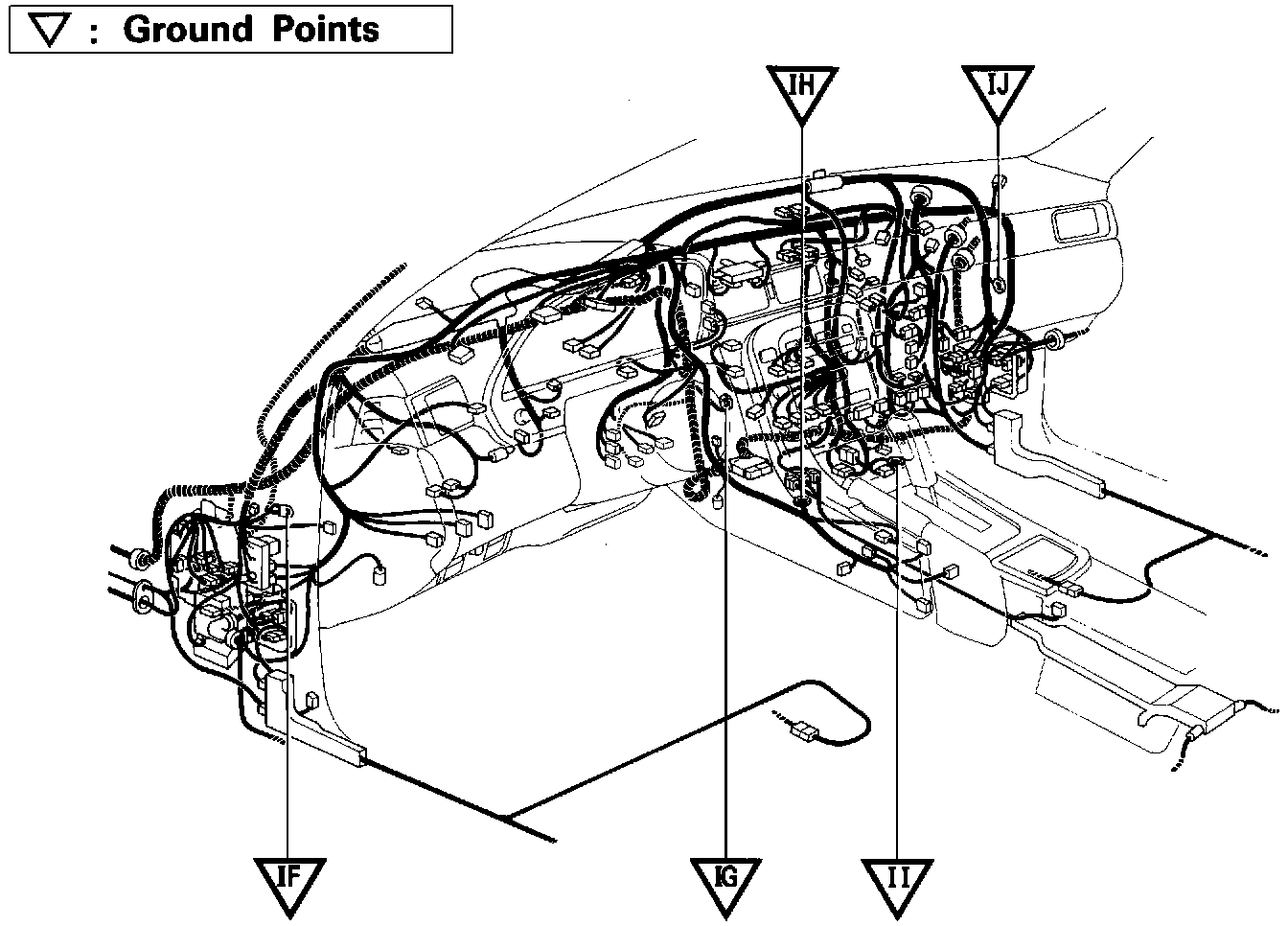 ▽ : Ground Points

IH

IJ

IF

IG

II