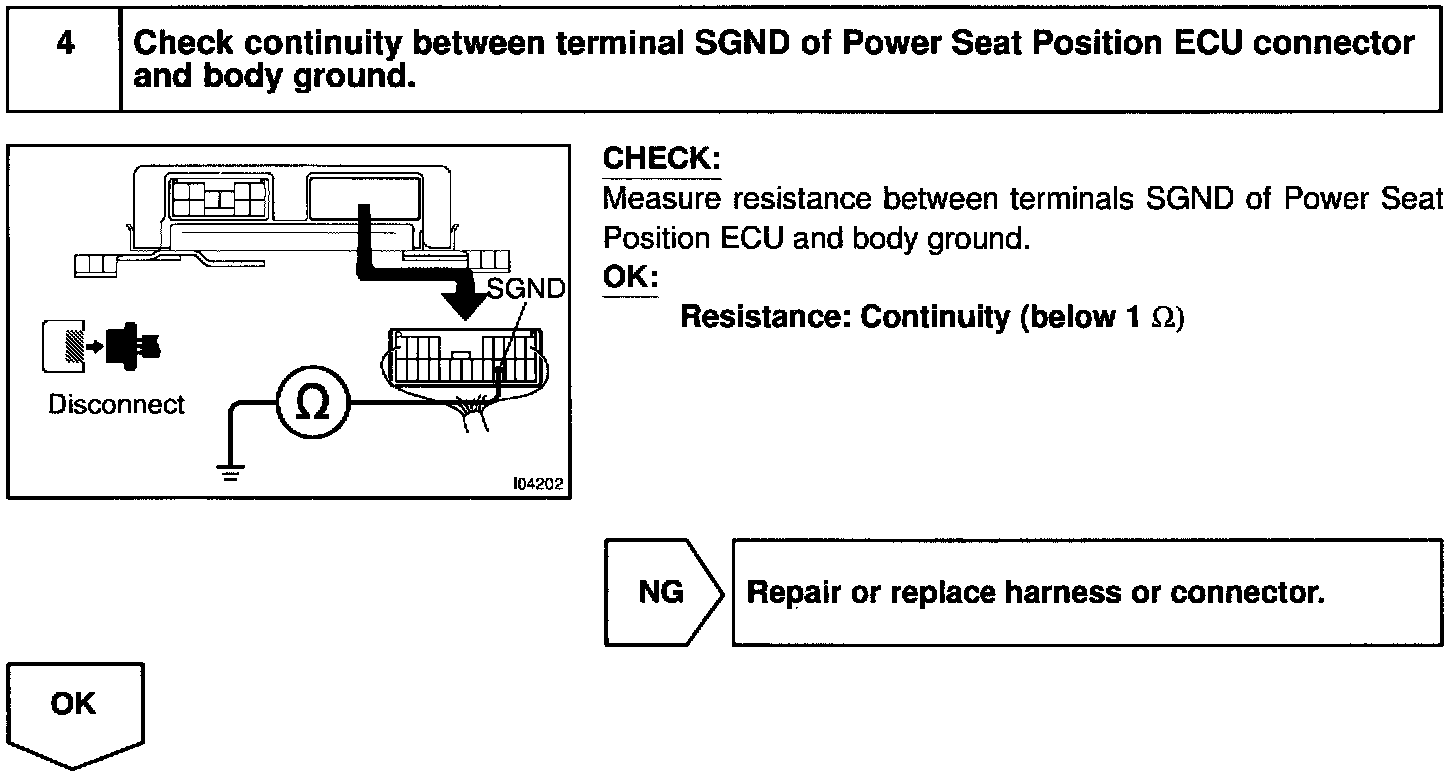 4 Check continuity between terminal SGND of Power Seat Position ECU connector and body ground.

SGND

Disconnect

$\Omega$

I04202

CHECK:
Measure resistance between terminals SGND of Power Seat Position ECU and body ground.

OK:
Resistance: Continuity (below 1 $\Omega$)

NG

Repair or replace harness or connector.

OK