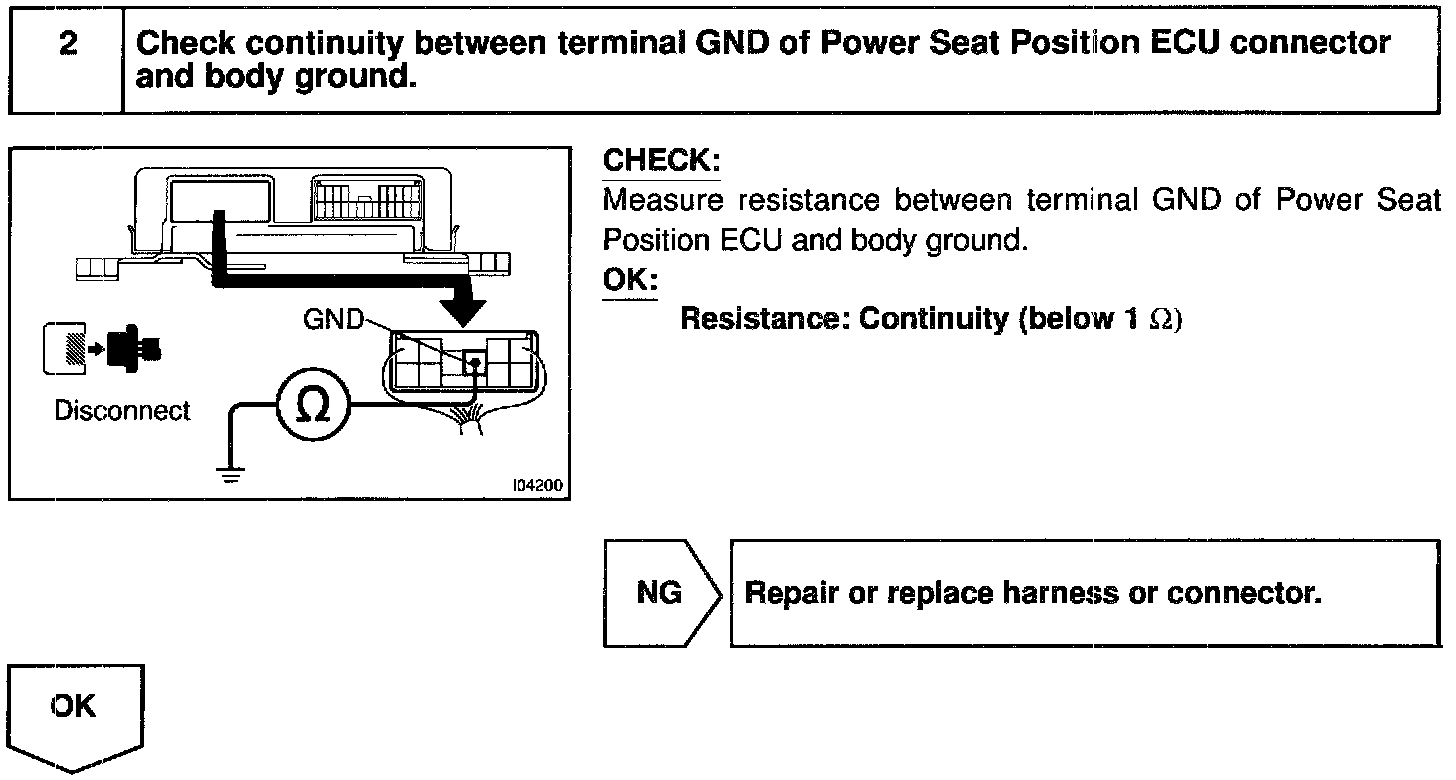 2 Check continuity between terminal GND of Power Seat Position ECU connector and body ground.

GND

Disconnect

$\Omega$

I04200

CHECK:
Measure resistance between terminal GND of Power Seat Position ECU and body ground.

OK:
Resistance: Continuity (below 1 $\Omega$)

NG

Repair or replace harness or connector.

OK