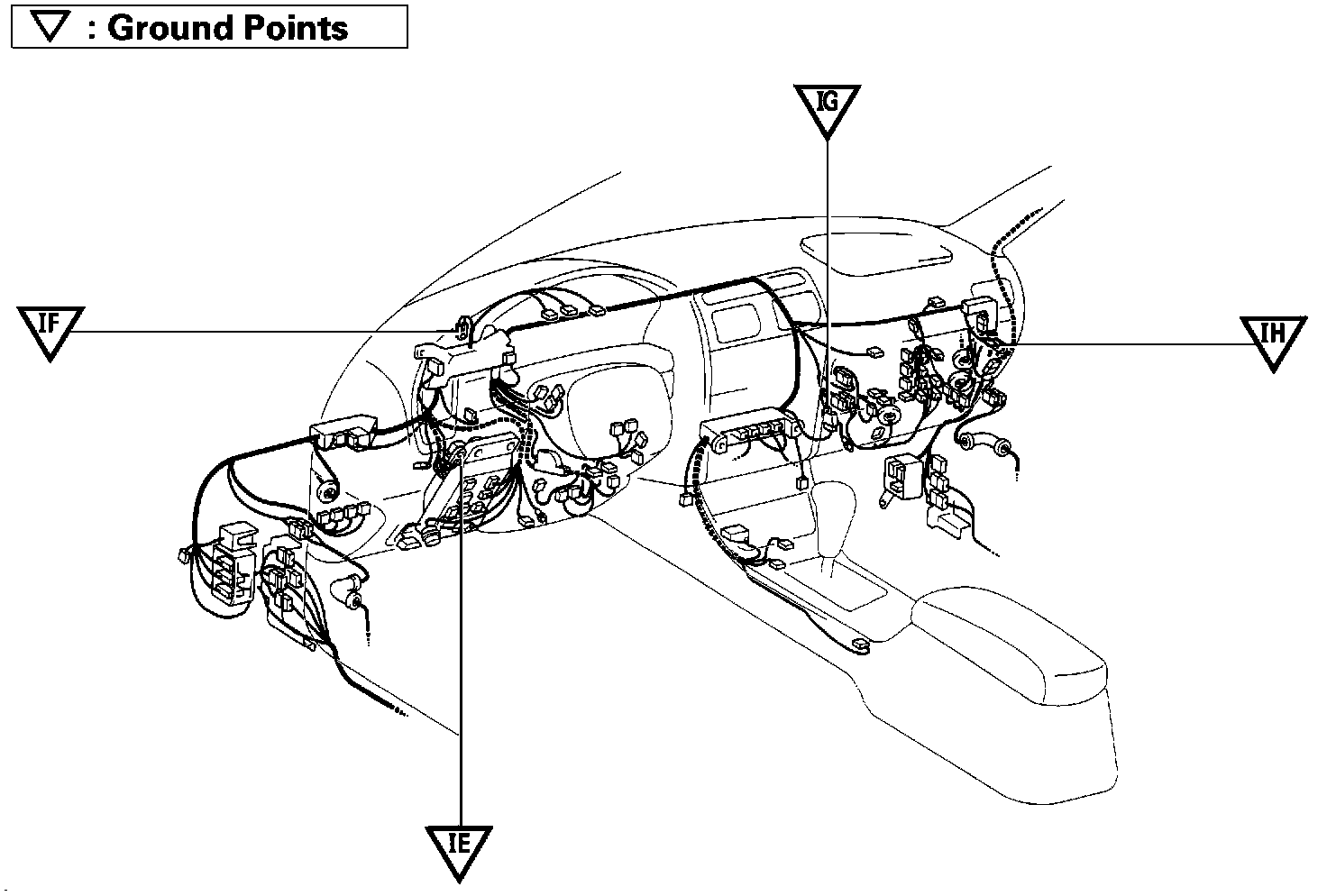 ▽ : Ground Points

IG

IF

IH

IE