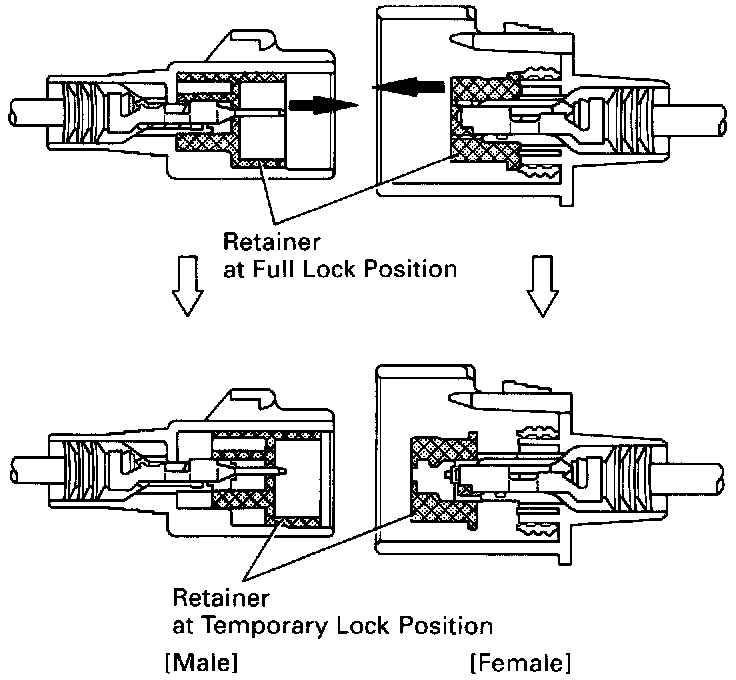 Retainer
at Full Lock Position

Retainer
at Temporary Lock Position

[Male]

[Female]