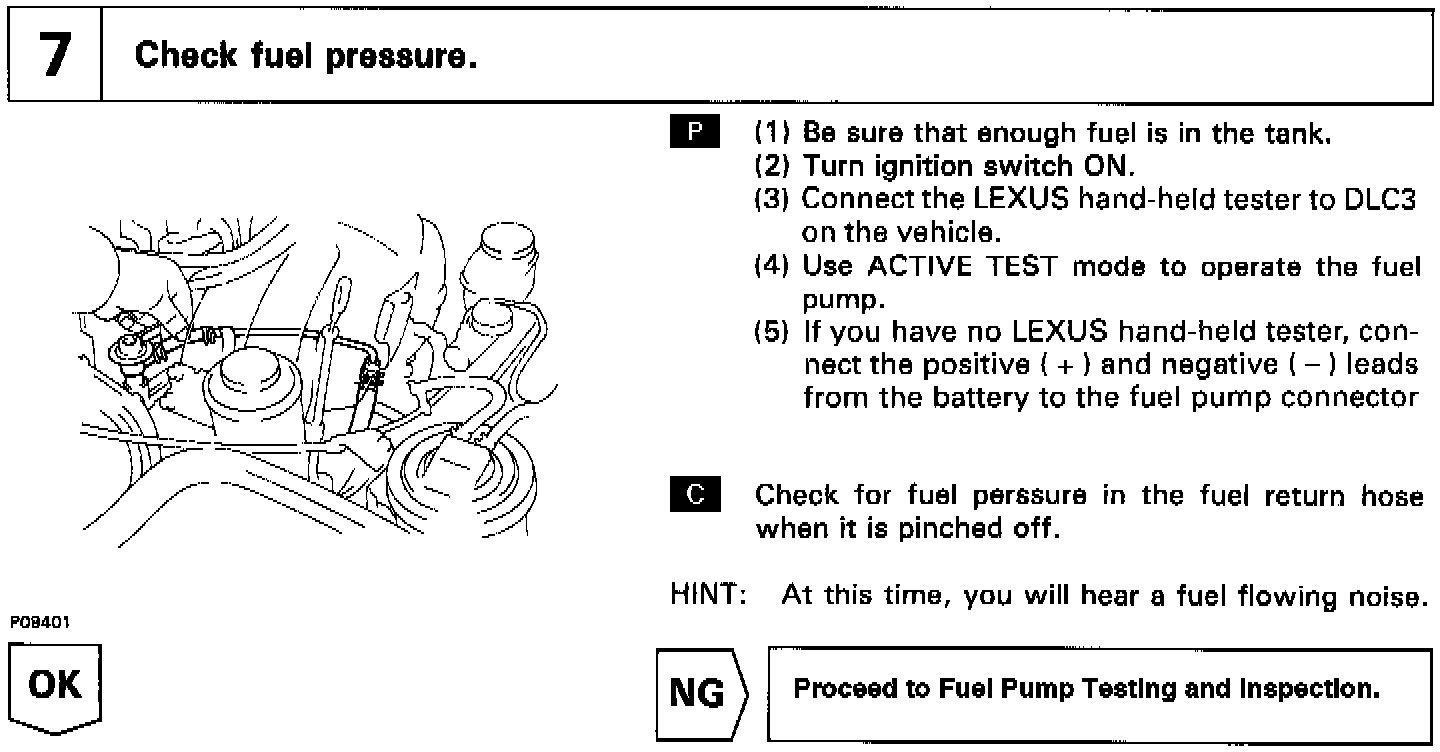 7 Check fuel pressure.

P (1) Be sure that enough fuel is in the tank.
(2) Turn ignition switch ON.
(3) Connect the LEXUS hand-held tester to DLC3 on the vehicle.
(4) Use ACTIVE TEST mode to operate the fuel pump.
(5) If you have no LEXUS hand-held tester, connect the positive ( + ) and negative ( – ) leads from the battery to the fuel pump connector

C Check for fuel perssure in the fuel return hose when it is pinched off.

HINT: At this time, you will hear a fuel flowing noise.

P09401

OK

NG Proceed to Fuel Pump Testing and Inspection.