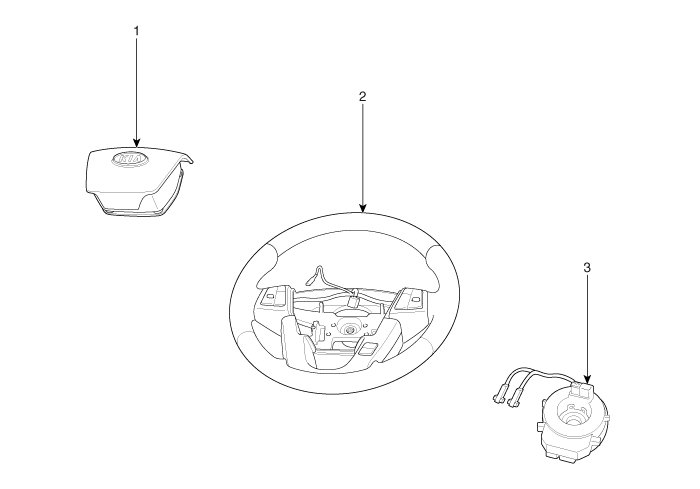 1
KIA
2
3