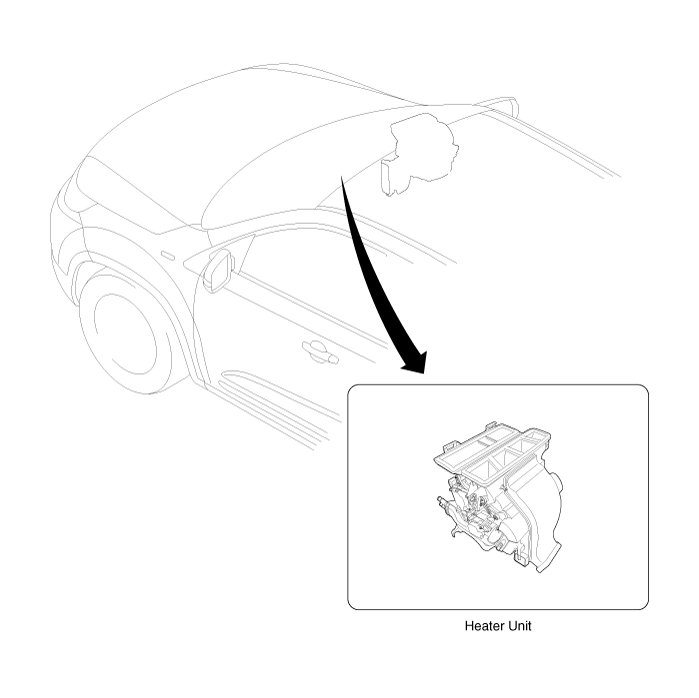 Heater Unit