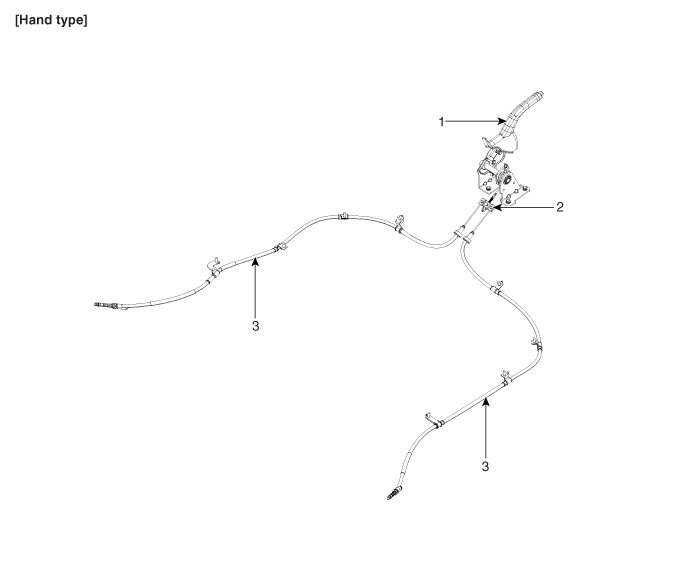 [Hand type]

1

2

3

3