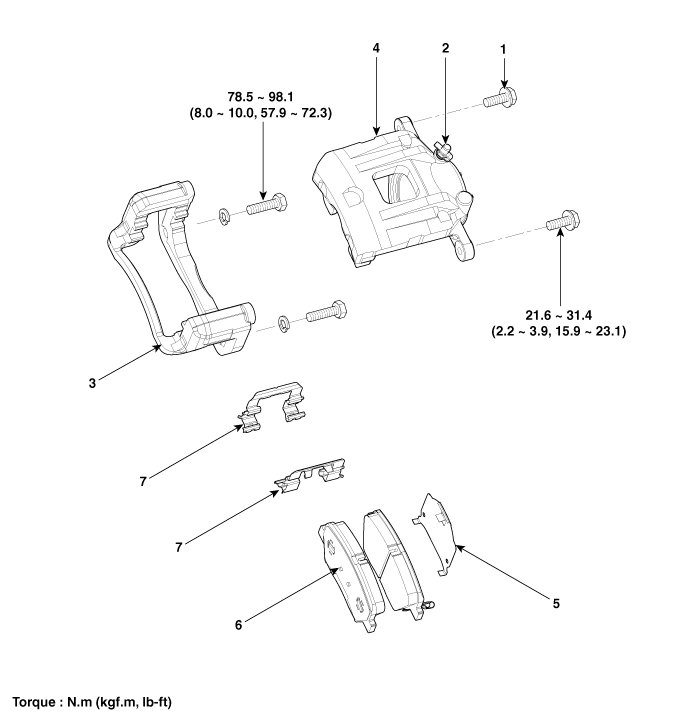 4
2
1
78.5 ~ 98.1
(8.0 ~ 10.0, 57.9 ~ 72.3)

21.6 ~ 31.4
(2.2 ~ 3.9, 15.9 ~ 23.1)

3

7

7

5

6

Torque : N.m (kgf.m, lb-ft)