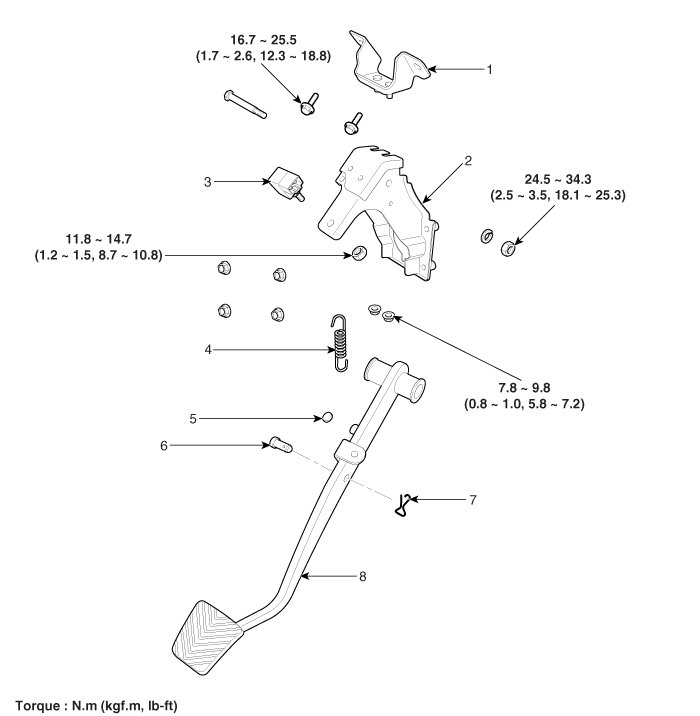 16.7 ~ 25.5
(1.7 ~ 2.6, 12.3 ~ 18.8)

1

2

3

24.5 ~ 34.3
(2.5 ~ 3.5, 18.1 ~ 25.3)

11.8 ~ 14.7
(1.2 ~ 1.5, 8.7 ~ 10.8)

4

7.8 ~ 9.8
(0.8 ~ 1.0, 5.8 ~ 7.2)

5

6

7

8

Torque : N.m (kgf.m, lb-ft)