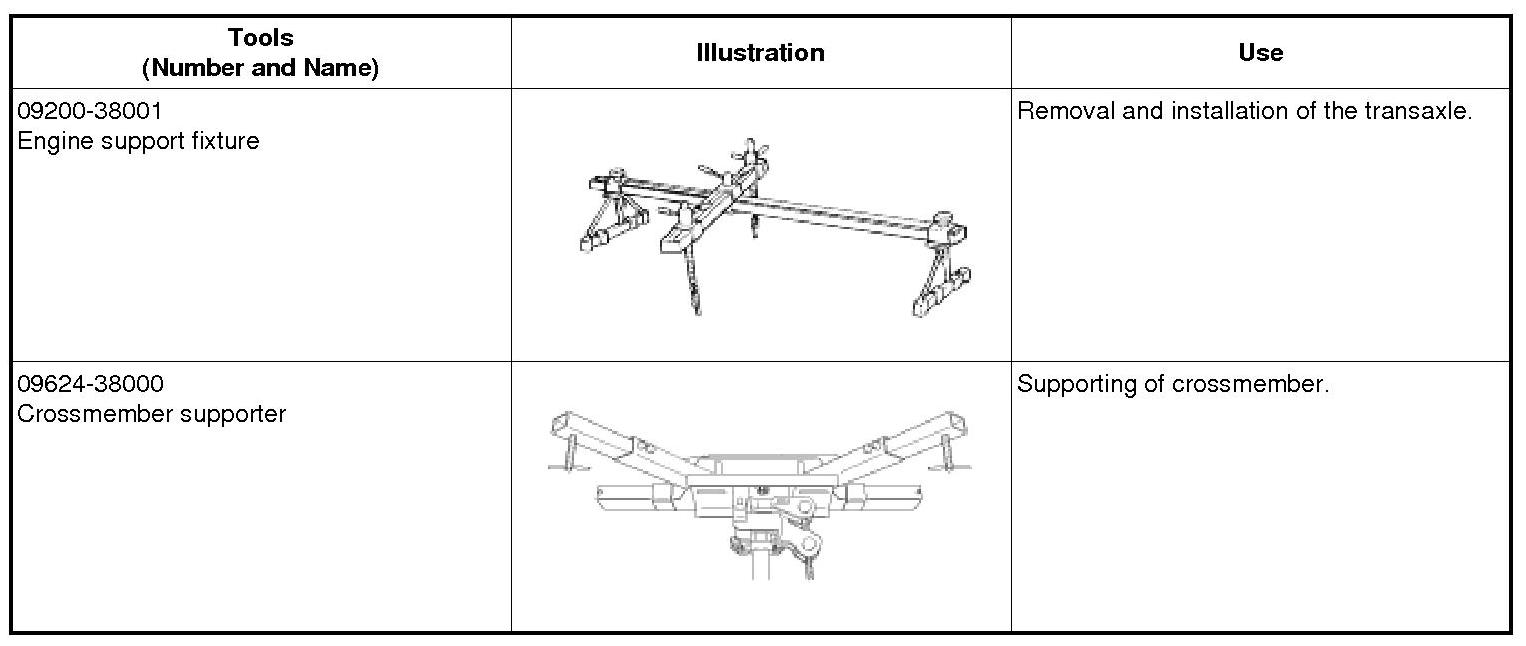 | Tools (Number and Name) | Illustration | Use |
|---|---|---|
| 09200-38001 Engine support fixture | | Removal and installation of the transaxle. |
| 09624-38000 Crossmember supporter | | Supporting of crossmember. |