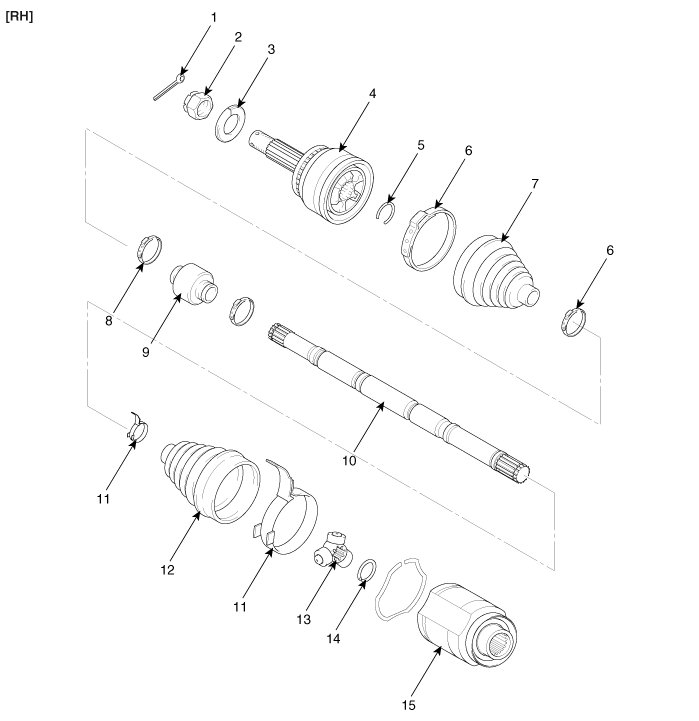 [RH]

1
2
3
4
5
6
7
6
8
9
10
11
12
11
13
14
15