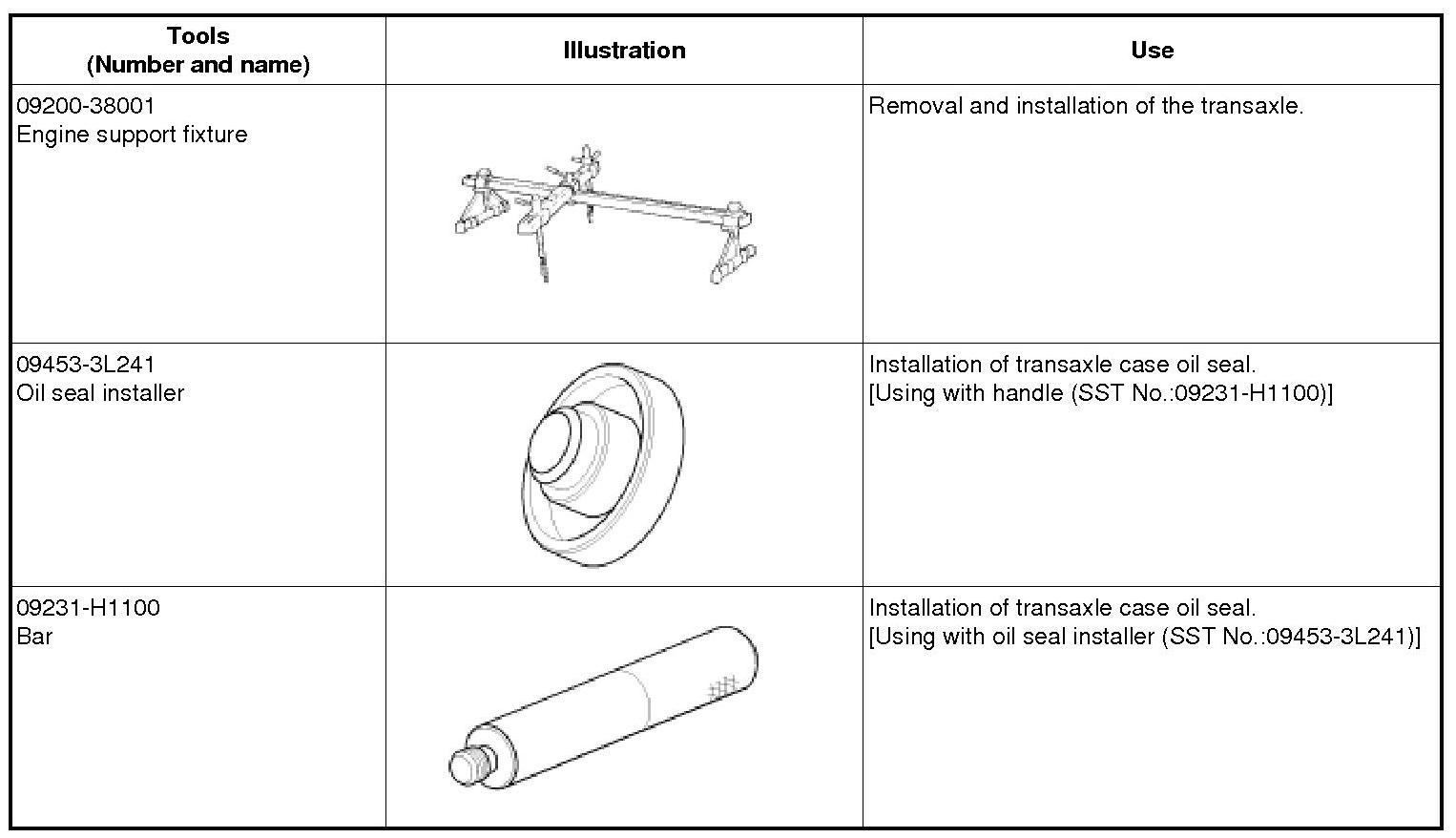 | Tools (Number and name) | Illustration | Use |
|---|---|---|
| 09200-38001 Engine support fixture | | Removal and installation of the transaxle. |
| 09453-3L241 Oil seal installer | | Installation of transaxle case oil seal. [Using with handle (SST No.:09231-H1100)] |
| 09231-H1100 Bar | | Installation of transaxle case oil seal. [Using with oil seal installer (SST No.:09453-3L241)] |