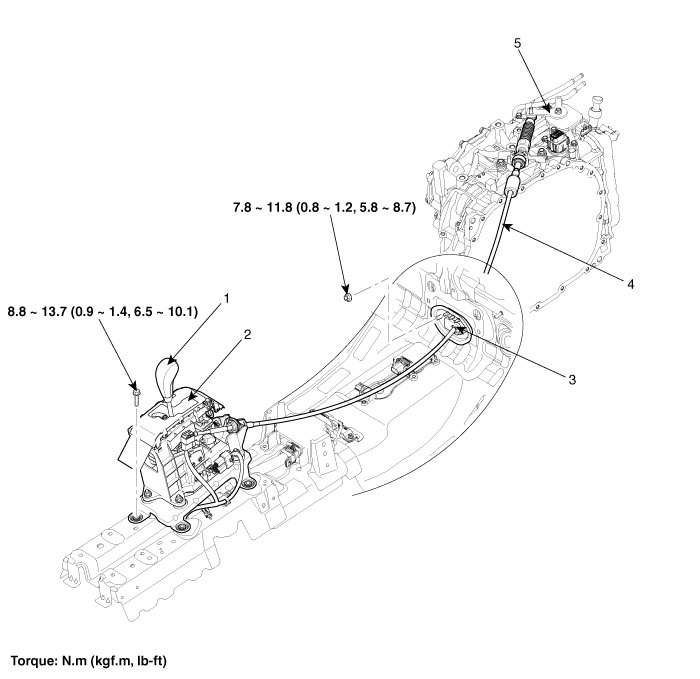 5

7.8 ~ 11.8 (0.8 ~ 1.2, 5.8 ~ 8.7)

4

8.8 ~ 13.7 (0.9 ~ 1.4, 6.5 ~ 10.1)

1

2

3

Torque: N.m (kgf.m, lb-ft)