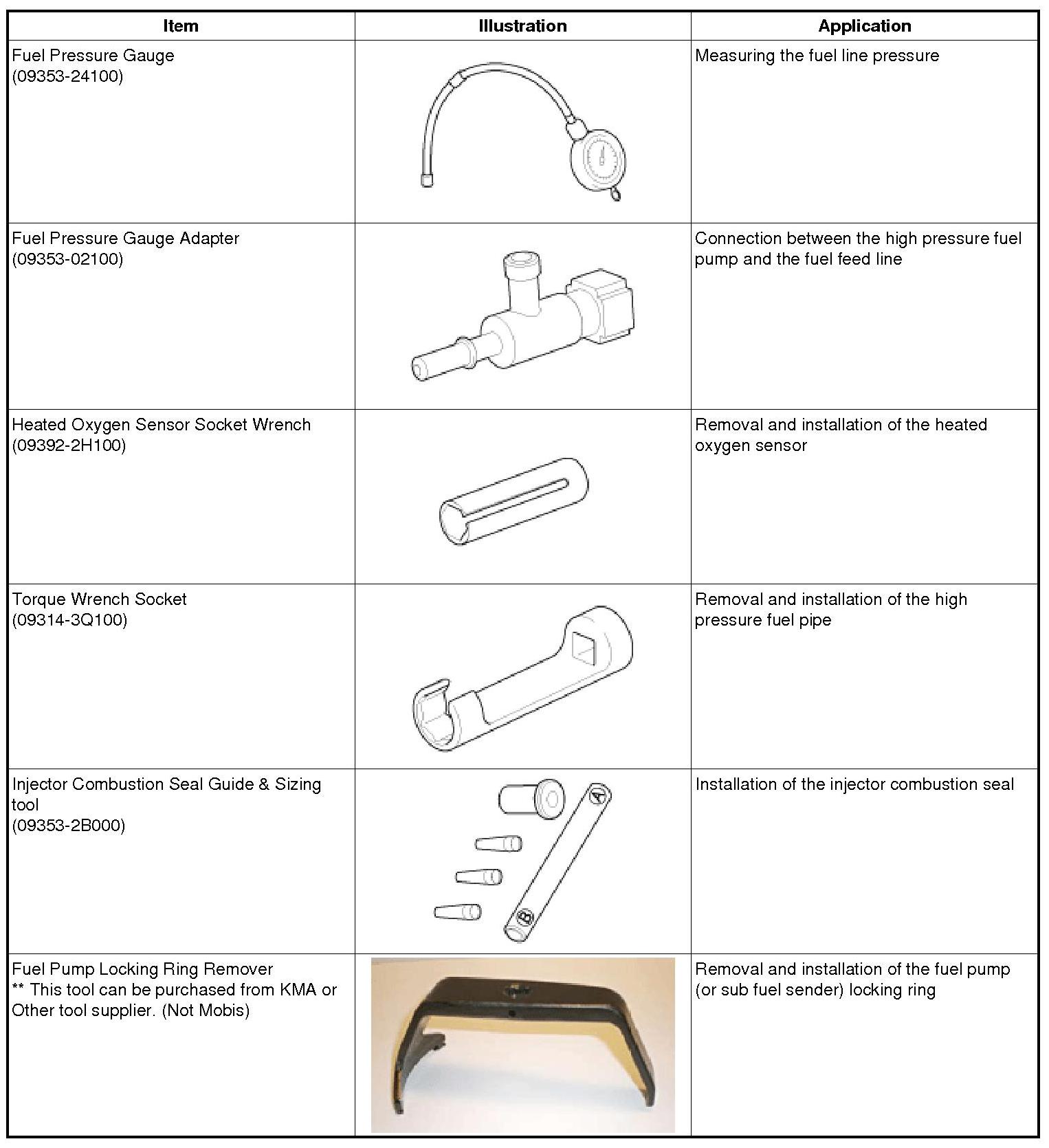 | Item | Illustration | Application |
|---|---|---|
| Fuel Pressure Gauge (09353-24100) | | Measuring the fuel line pressure |
| Fuel Pressure Gauge Adapter (09353-02100) | | Connection between the high pressure fuel pump and the fuel feed line |
| Heated Oxygen Sensor Socket Wrench (09392-2H100) | | Removal and installation of the heated oxygen sensor |
| Torque Wrench Socket (09314-3Q100) | | Removal and installation of the high pressure fuel pipe |
| Injector Combustion Seal Guide & Sizing tool (09353-2B000) | A B | Installation of the injector combustion seal |
| Fuel Pump Locking Ring Remover ** This tool can be purchased from KMA or Other tool supplier. (Not Mobis) | | Removal and installation of the fuel pump (or sub fuel sender) locking ring |