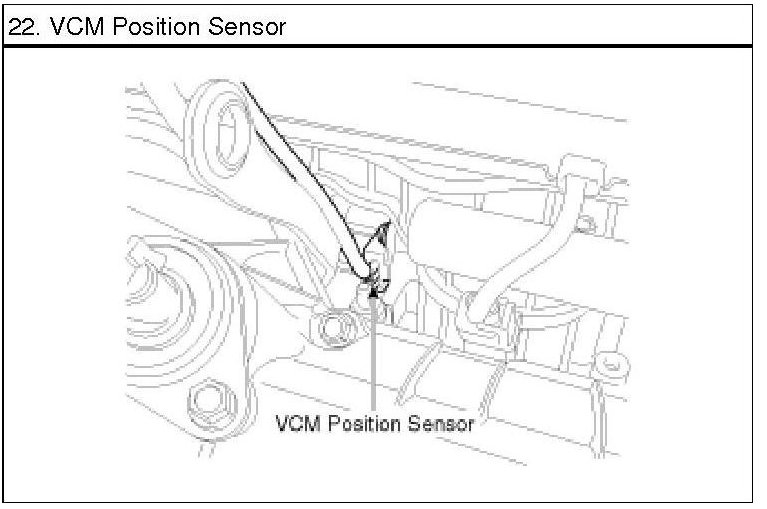 22. VCM Position Sensor

VCM Position Sensor