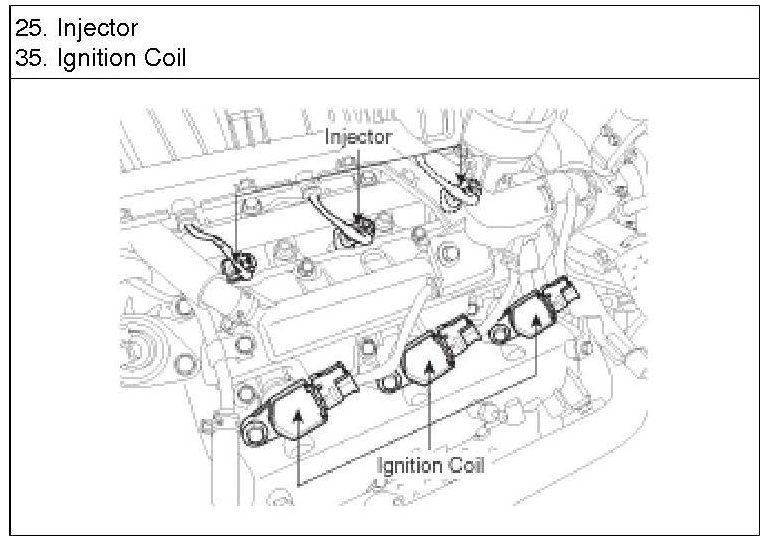 25. Injector
35. Ignition Coil

Injector

Ignition Coil