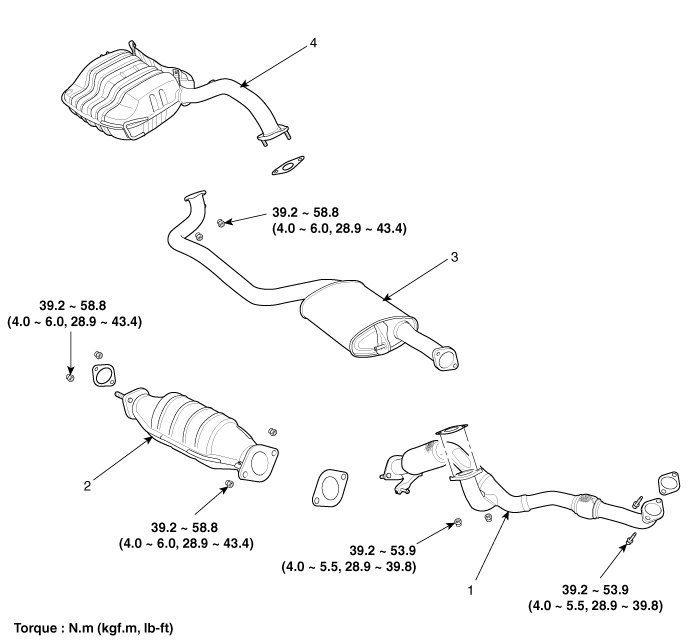 4

39.2 ~ 58.8
(4.0 ~ 6.0, 28.9 ~ 43.4)

3

39.2 ~ 58.8
(4.0 ~ 6.0, 28.9 ~ 43.4)

2

39.2 ~ 58.8
(4.0 ~ 6.0, 28.9 ~ 43.4)

39.2 ~ 53.9
(4.0 ~ 5.5, 28.9 ~ 39.8)

1

39.2 ~ 53.9
(4.0 ~ 5.5, 28.9 ~ 39.8)

Torque : N.m (kgf.m, lb-ft)