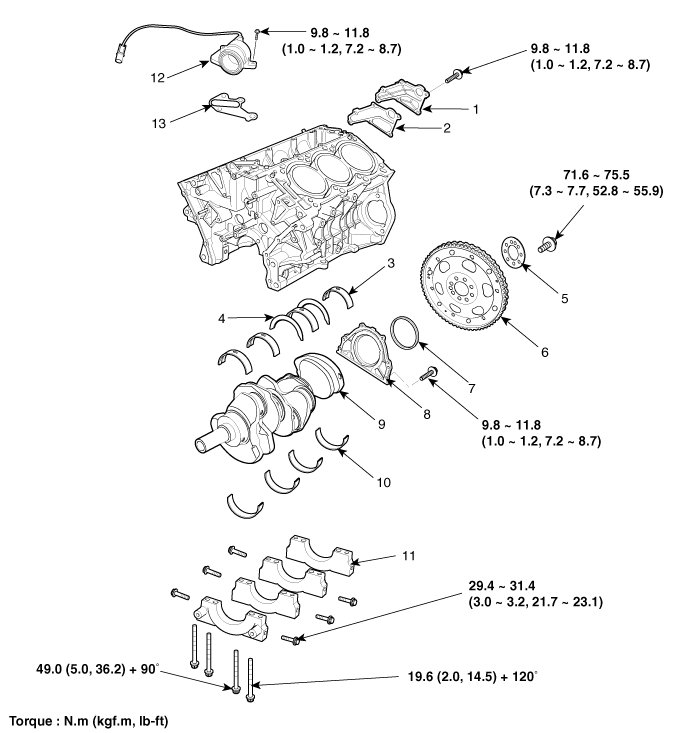 9.8 ~ 11.8
(1.0 ~ 1.2, 7.2 ~ 8.7)

9.8 ~ 11.8
(1.0 ~ 1.2, 7.2 ~ 8.7)

12

13

1

2

71.6 ~ 75.5
(7.3 ~ 7.7, 52.8 ~ 55.9)

3

4

5

6

7

8

9

9.8 ~ 11.8
(1.0 ~ 1.2, 7.2 ~ 8.7)

10

11

29.4 ~ 31.4
(3.0 ~ 3.2, 21.7 ~ 23.1)

49.0 (5.0, 36.2) + 90°

19.6 (2.0, 14.5) + 120°

Torque : N.m (kgf.m, lb-ft)