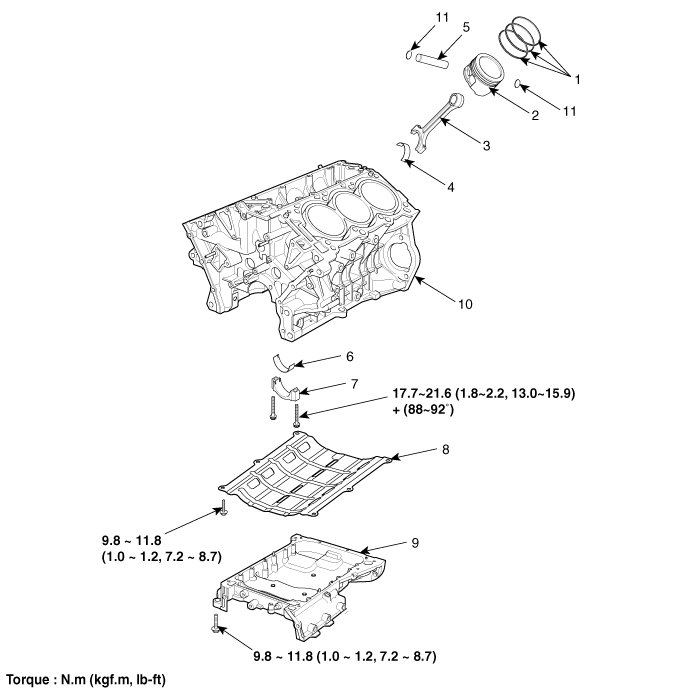 11
5
1
2
11
3
4
10
6
7
17.7~21.6 (1.8~2.2, 13.0~15.9)
+ (88~92°)
8
9.8 ~ 11.8
(1.0 ~ 1.2, 7.2 ~ 8.7)
9
9.8 ~ 11.8 (1.0 ~ 1.2, 7.2 ~ 8.7)
Torque : N.m (kgf.m, lb-ft)