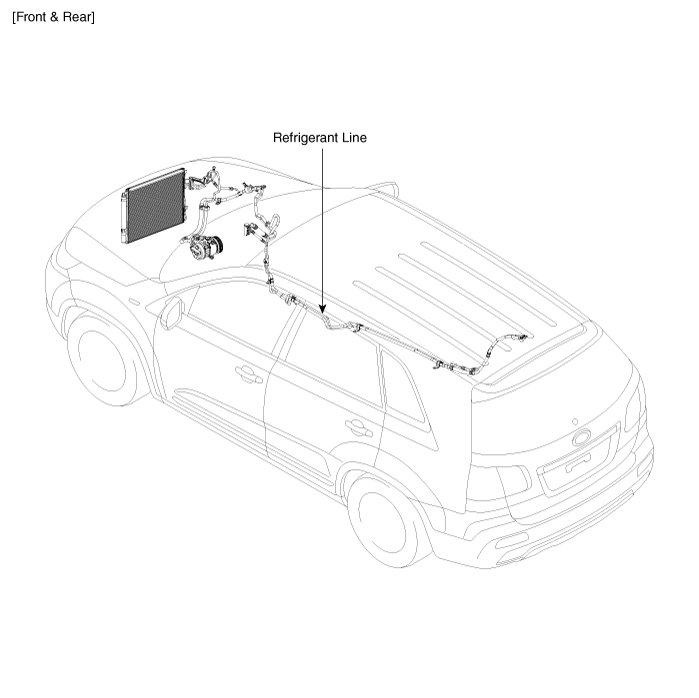 [Front & Rear]

Refrigerant Line