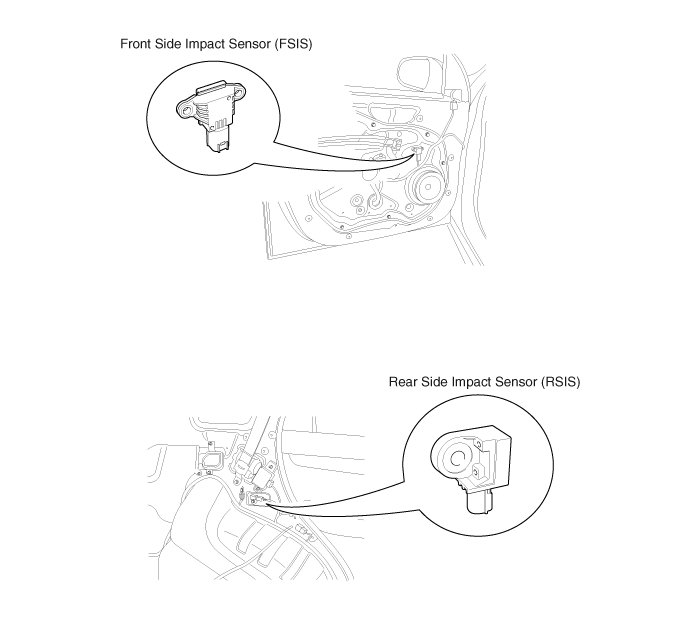 Front Side Impact Sensor (FSIS)

Rear Side Impact Sensor (RSIS)