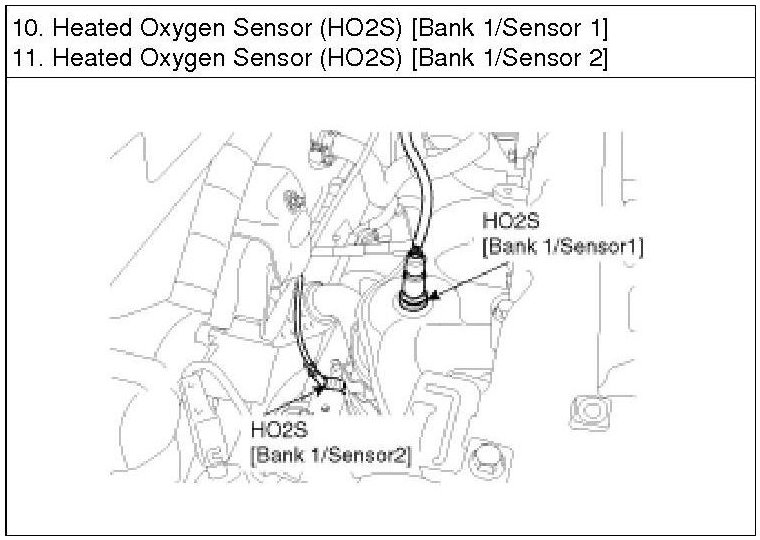 10. Heated Oxygen Sensor (HO2S) [Bank 1/Sensor 1]
11. Heated Oxygen Sensor (HO2S) [Bank 1/Sensor 2]

HO2S
[Bank 1/Sensor1]

HO2S
[Bank 1/Sensor2]