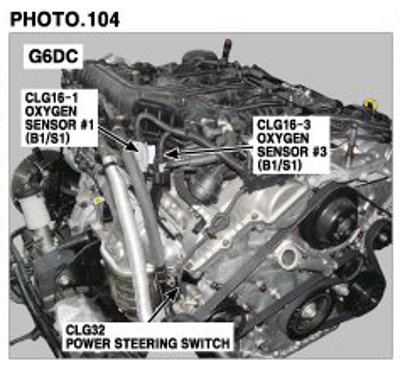 PHOTO.104

G6DC

CLG16-1
OXYGEN
SENSOR #1
(B1/S1)

CLG16-3
OXYGEN
SENSOR #3
(B1/S1)

CLG32
POWER STEERING SWITCH