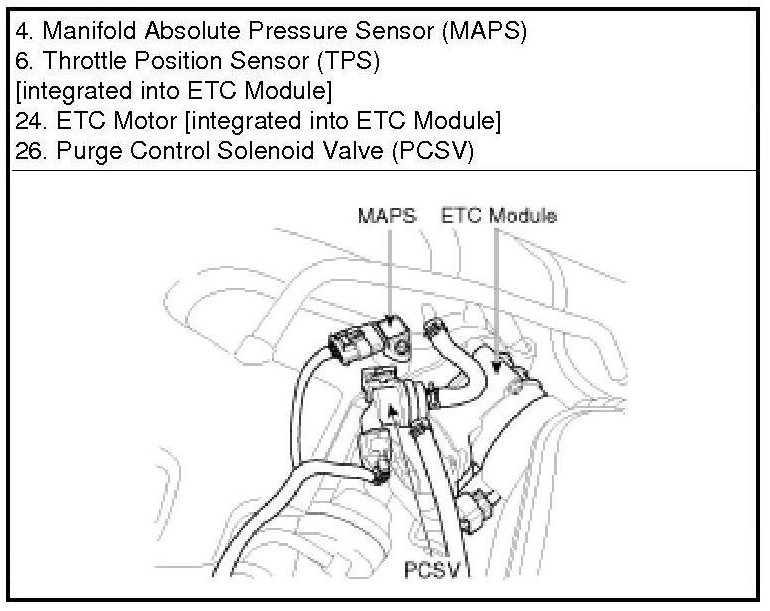 4. Manifold Absolute Pressure Sensor (MAPS)
6. Throttle Position Sensor (TPS)
[integrated into ETC Module]
24. ETC Motor [integrated into ETC Module]
26. Purge Control Solenoid Valve (PCSV)

MAPS
ETC Module
PCSV