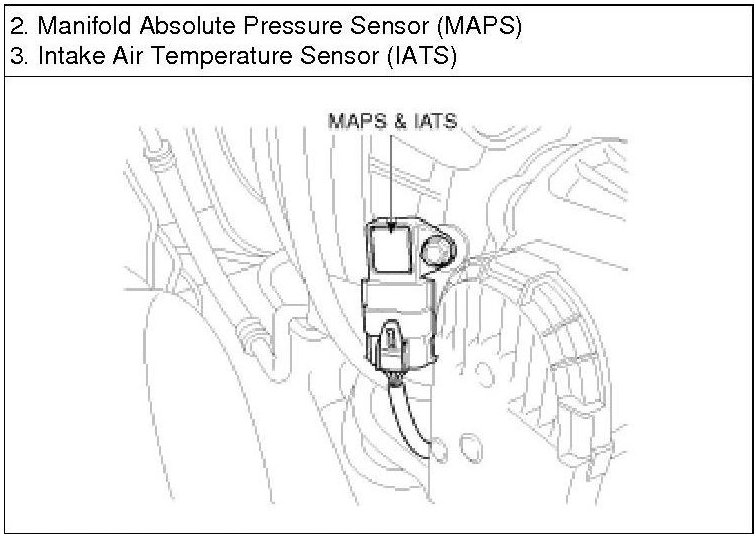 2. Manifold Absolute Pressure Sensor (MAPS)
3. Intake Air Temperature Sensor (IATS)

MAPS & IATS