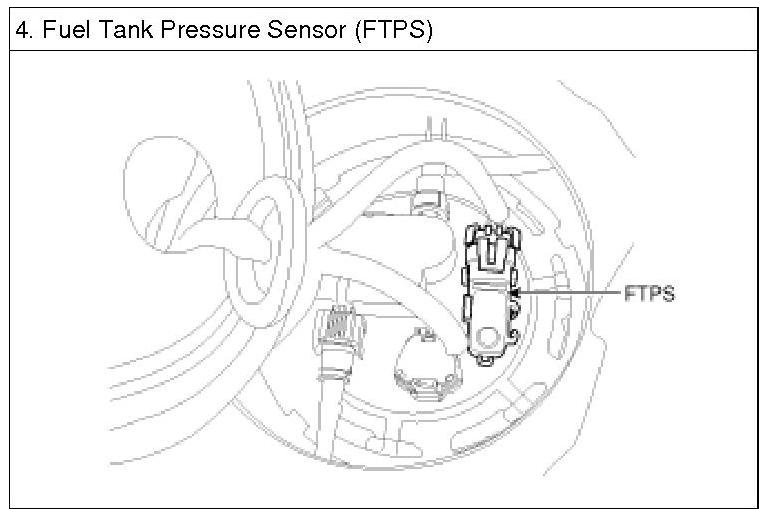 4. Fuel Tank Pressure Sensor (FTPS)

FTPS