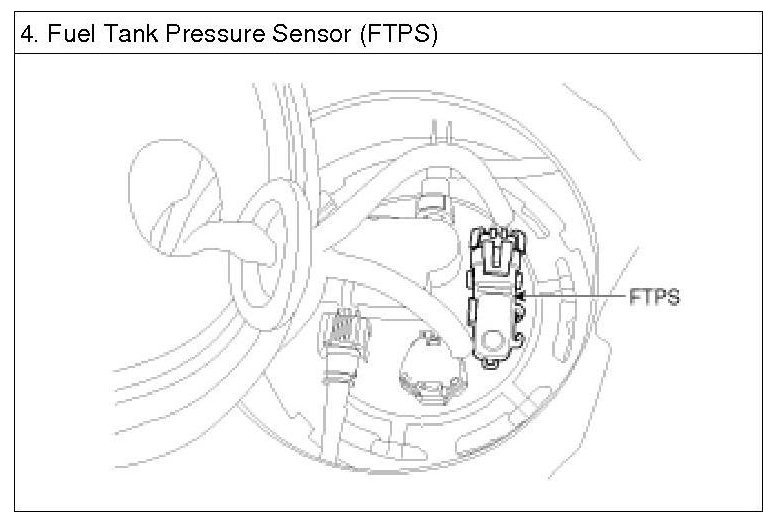 4. Fuel Tank Pressure Sensor (FTPS)

FTPS