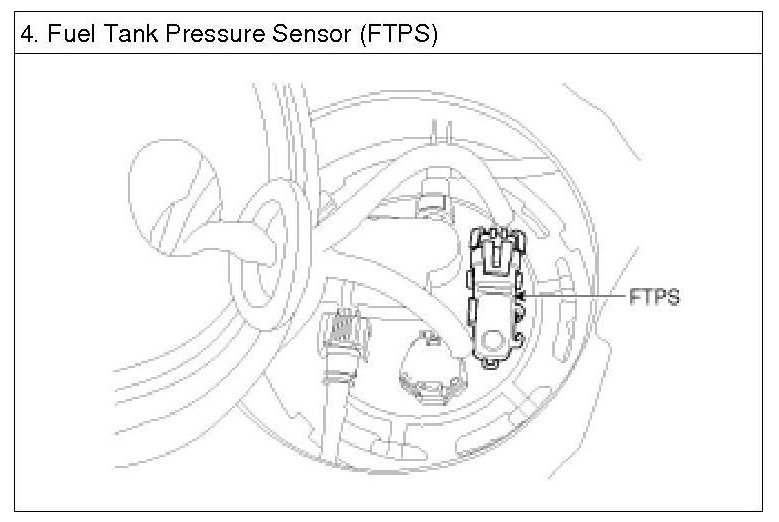 4. Fuel Tank Pressure Sensor (FTPS)

FTPS