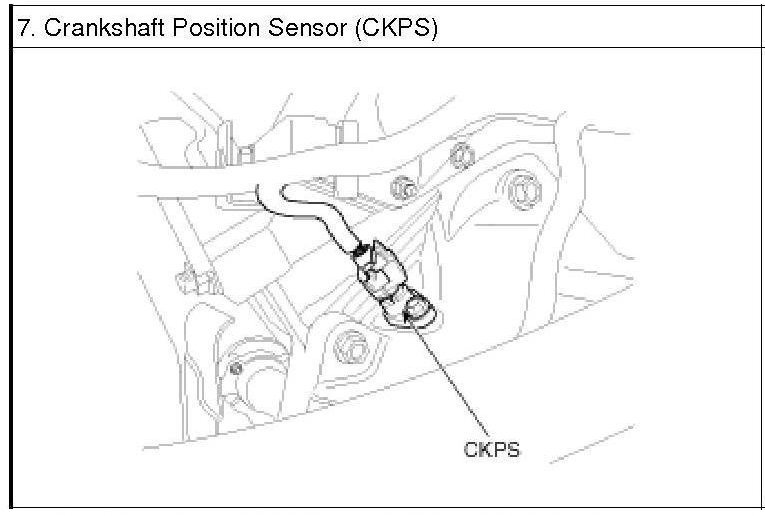 7. Crankshaft Position Sensor (CKPS)

CKPS