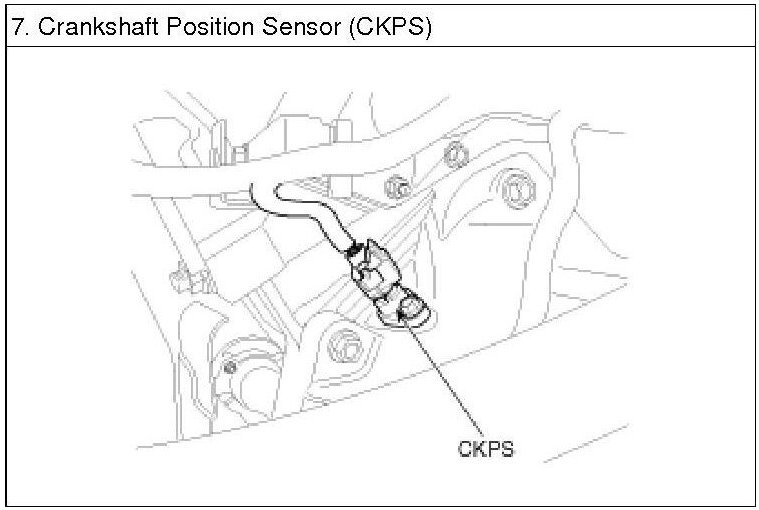 7. Crankshaft Position Sensor (CKPS)

CKPS