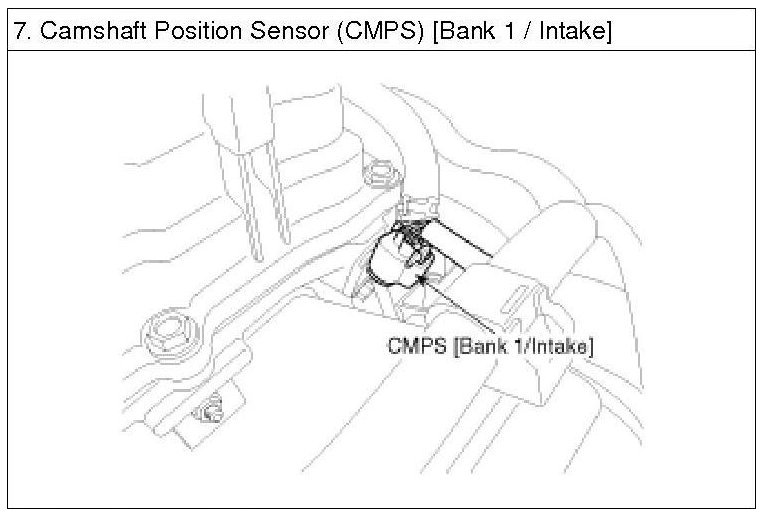 7. Camshaft Position Sensor (CMPS) [Bank 1 / Intake]

CMPS [Bank 1/Intake]