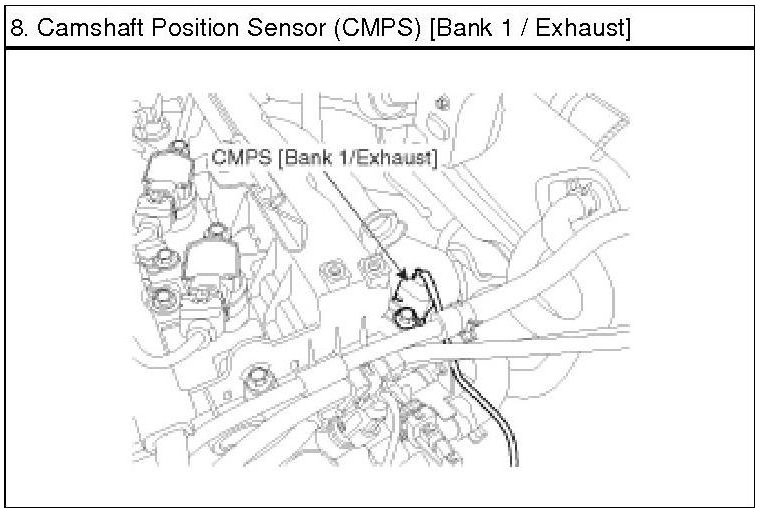 8. Camshaft Position Sensor (CMPS) [Bank 1 / Exhaust]

CMPS [Bank 1/Exhaust]