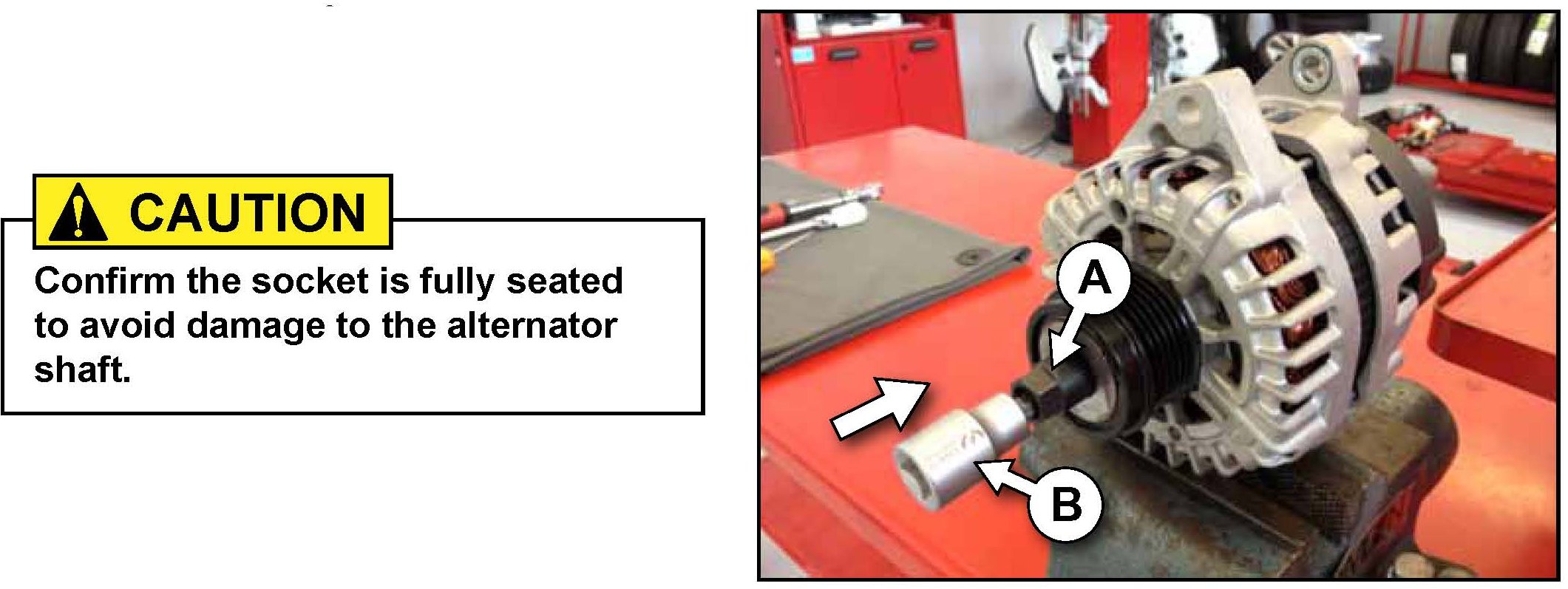 CAUTION

Confirm the socket is fully seated to avoid damage to the alternator shaft.

A

B