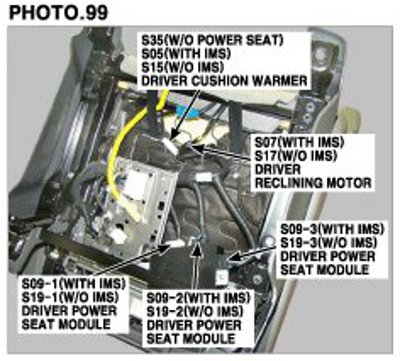 PHOTO.99

S35(W/O POWER SEAT)
S05(WITH IMS)
S15(W/O IMS)
DRIVER CUSHION WARMER

S07(WITH IMS)
S17(W/O IMS)
DRIVER
RECLINING MOTOR

S09-3(WITH IMS)
S19-3(W/O IMS)
DRIVER POWER
SEAT MODULE

S09-1(WITH IMS)
S19-1(W/O IMS)
DRIVER POWER
SEAT MODULE

S09-2(WITH IMS)
S19-2(W/O IMS)
DRIVER POWER
SEAT MODULE