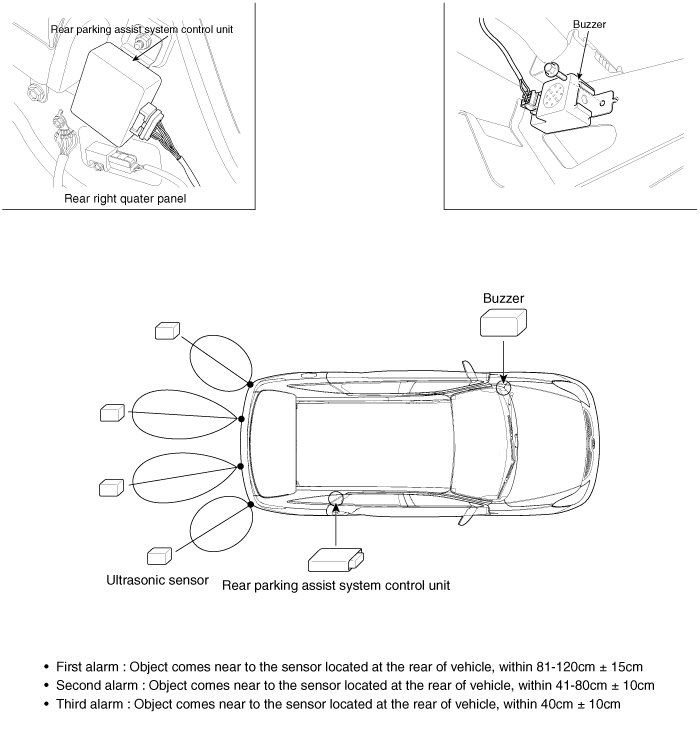 Rear parking assist system control unit

Rear right quater panel

Buzzer

Buzzer

Ultrasonic sensor

Rear parking assist system control unit

• First alarm : Object comes near to the sensor located at the rear of vehicle, within 81-120cm ± 15cm
• Second alarm : Object comes near to the sensor located at the rear of vehicle, within 41-80cm ± 10cm
• Third alarm : Object comes near to the sensor located at the rear of vehicle, within 40cm ± 10cm