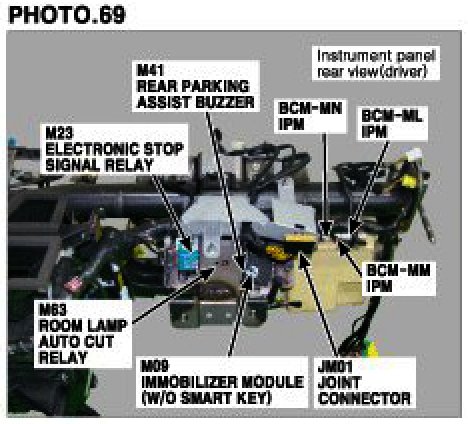 PHOTO.69

Instrument panel rear view(driver)

M41
REAR PARKING
ASSIST BUZZER

BCM-MN
IPM

BCM-ML
IPM

M23
ELECTRONIC STOP
SIGNAL RELAY

BCM-MM
IPM

M63
ROOM LAMP
AUTO CUT
RELAY

M09
IMMOBILIZER MODULE
(W/O SMART KEY)

JM01
JOINT
CONNECTOR