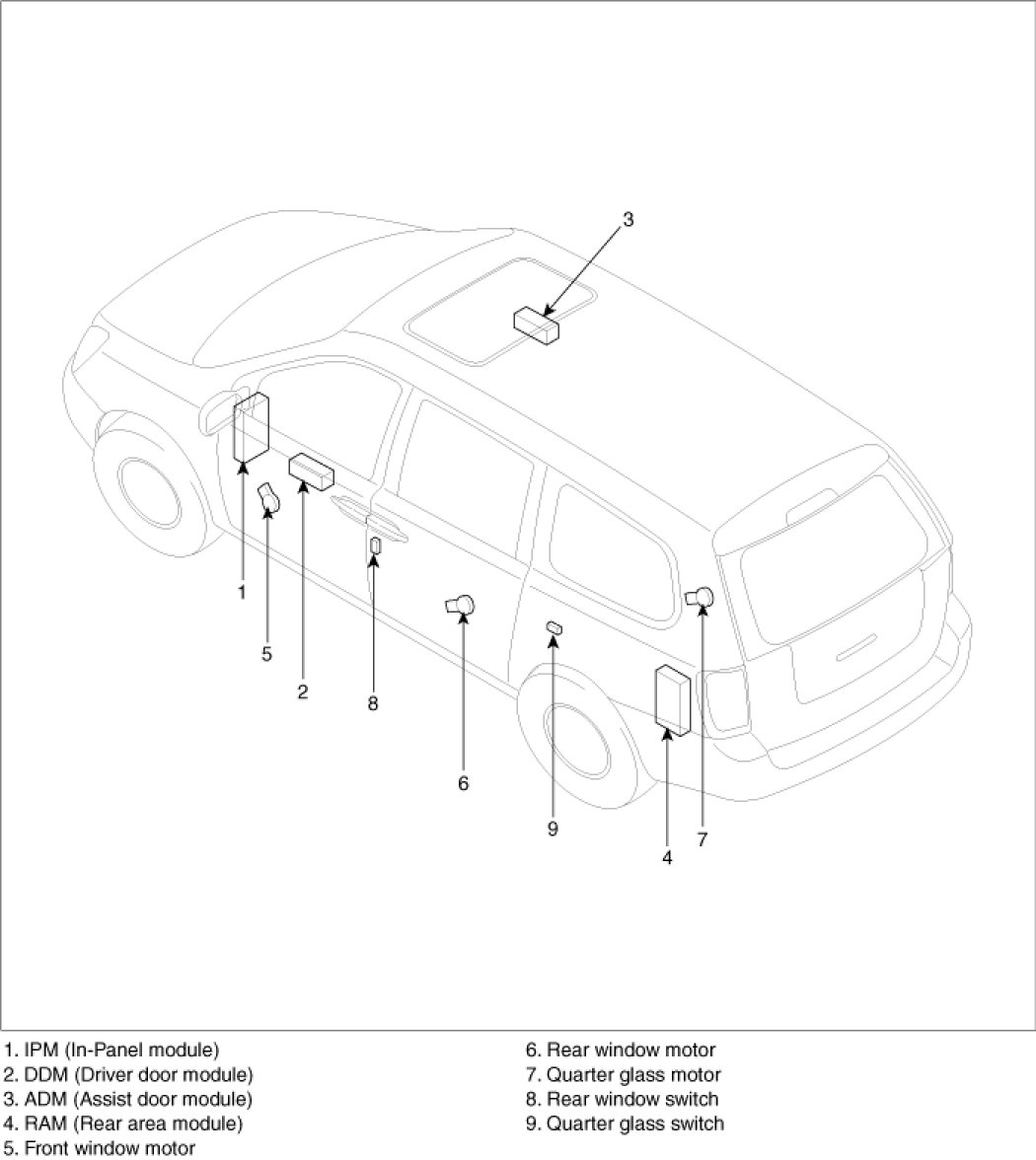 3

1

5

2

8

6

9

4

7

1. IPM (In-Panel module)
2. DDM (Driver door module)
3. ADM (Assist door module)
4. RAM (Rear area module)
5. Front window motor

6. Rear window motor
7. Quarter glass motor
8. Rear window switch
9. Quarter glass switch