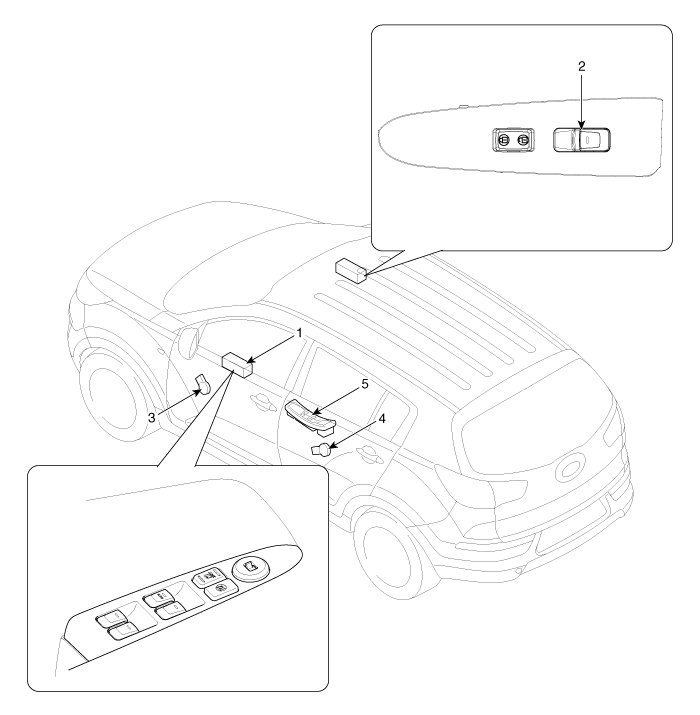 2

1

5

3

4