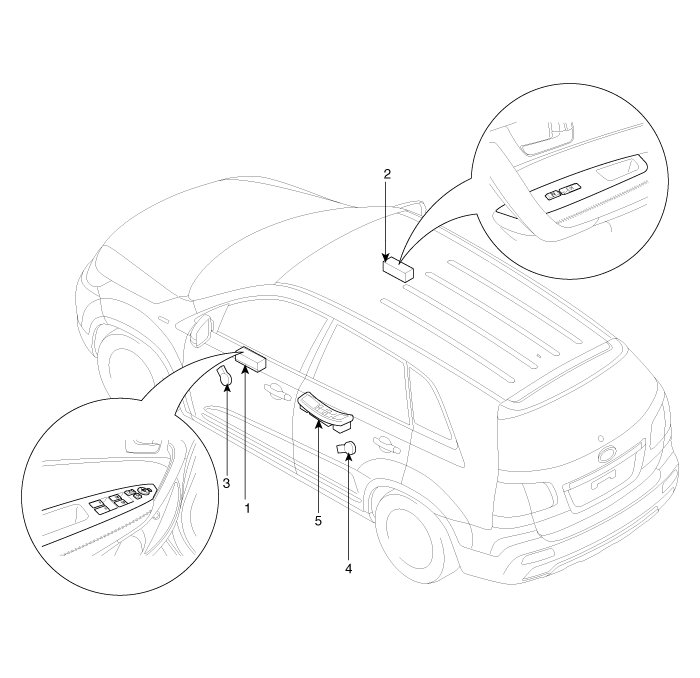 2

3

1

5

4