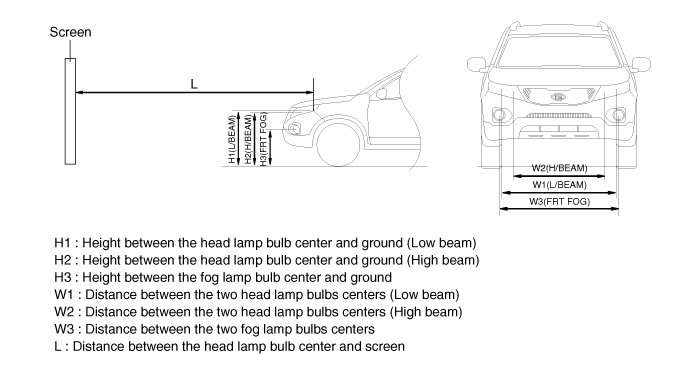 Screen

L

H1(L/BEAM)
H2(H/BEAM)
H3(FRT FOG)

W2(H/BEAM)
W1(L/BEAM)
W3(FRT FOG)

H1 : Height between the head lamp bulb center and ground (Low beam)
H2 : Height between the head lamp bulb center and ground (High beam)
H3 : Height between the fog lamp bulb center and ground
W1 : Distance between the two head lamp bulbs centers (Low beam)
W2 : Distance between the two head lamp bulbs centers (High beam)
W3 : Distance between the two fog lamp bulbs centers
L : Distance between the head lamp bulb center and screen