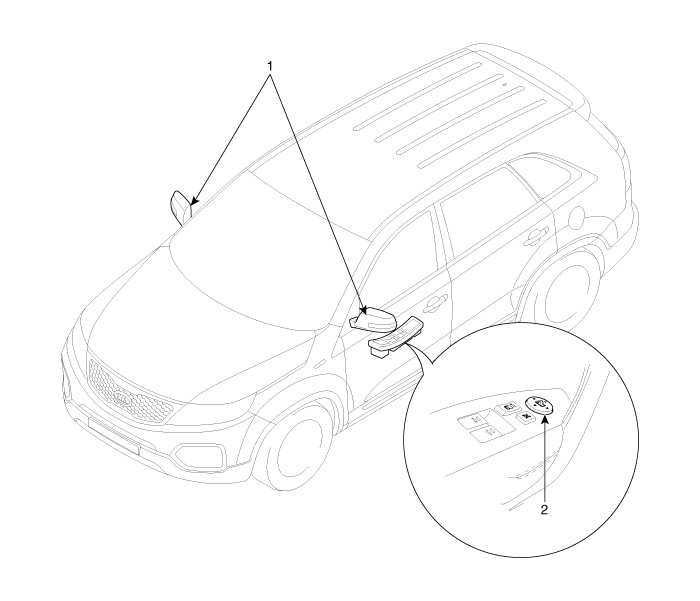 1

2